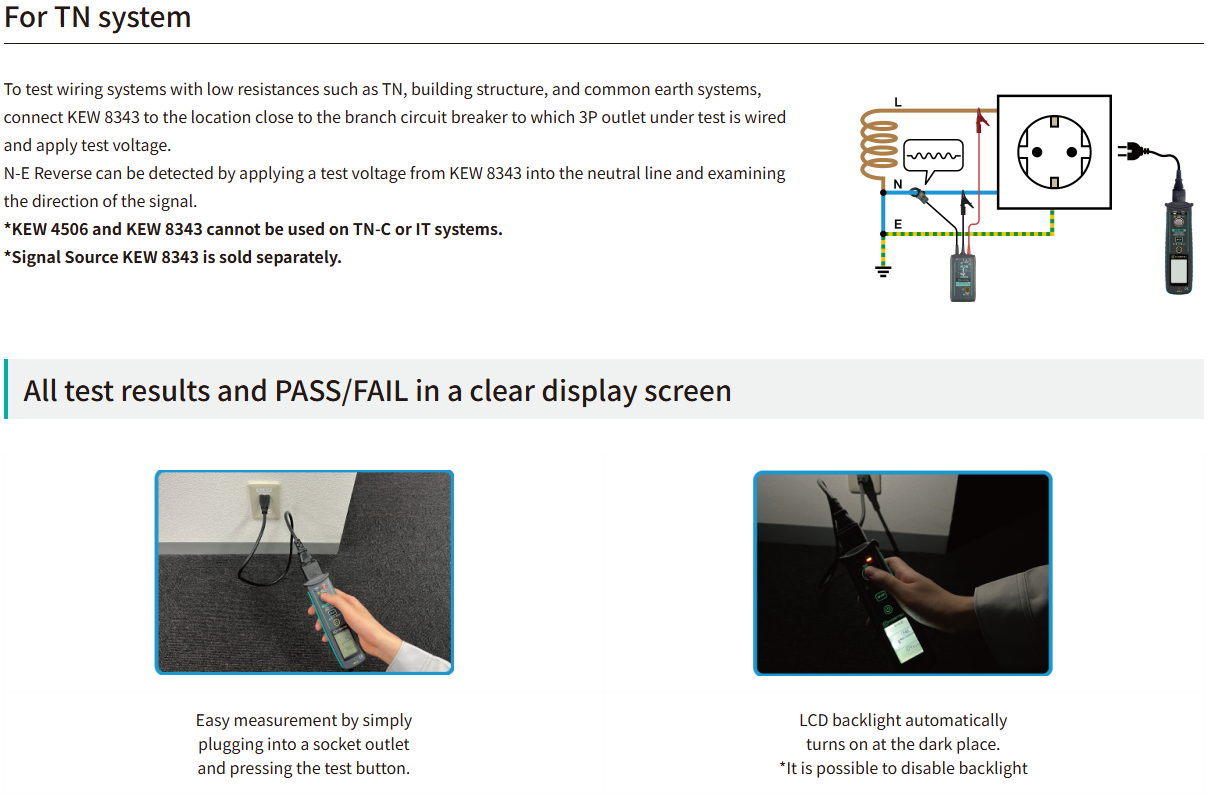 For TN system

To test wiring systems with low resistances such as TN, building structure, and common earth systems, connect KEW 8343 to the location close to the branch circuit breaker to which 3P outlet under test is wired and apply test voltage.
N-E Reverse can be detected by applying a test voltage from KEW 8343 into the neutral line and examining the direction of the signal.
*KEW 4506 and KEW 8343 cannot be used on TN-C or IT systems.
*Signal Source KEW 8343 is sold separately.

L
N
E

All test results and PASS/FAIL in a clear display screen

Easy measurement by simply plugging into a socket outlet and pressing the test button.

LCD backlight automatically turns on at the dark place.
*It is possible to disable backlight