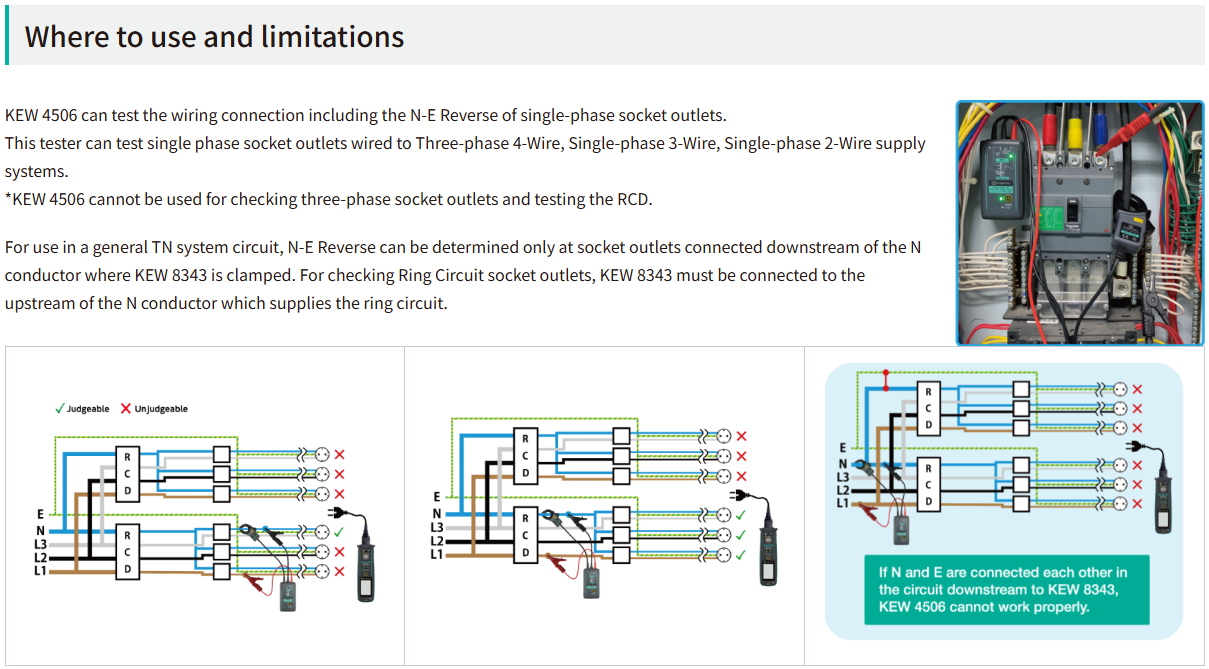 Where to use and limitations

KEW 4506 can test the wiring connection including the N-E Reverse of single-phase socket outlets.
This tester can test single phase socket outlets wired to Three-phase 4-Wire, Single-phase 3-Wire, Single-phase 2-Wire supply systems.
*KEW 4506 cannot be used for checking three-phase socket outlets and testing the RCD.

For use in a general TN system circuit, N-E Reverse can be determined only at socket outlets connected downstream of the N conductor where KEW 8343 is clamped. For checking Ring Circuit socket outlets, KEW 8343 must be connected to the upstream of the N conductor which supplies the ring circuit.

✓ Judgeable ✗ Unjudgeable

R C D
R C D
E
N
L3
L2
L1

R C D
R C D
E
N
L3
L2
L1

R C D
R C D
E
N
L3
L2
L1

If N and E are connected each other in the circuit downstream to KEW 8343, KEW 4506 cannot work properly.