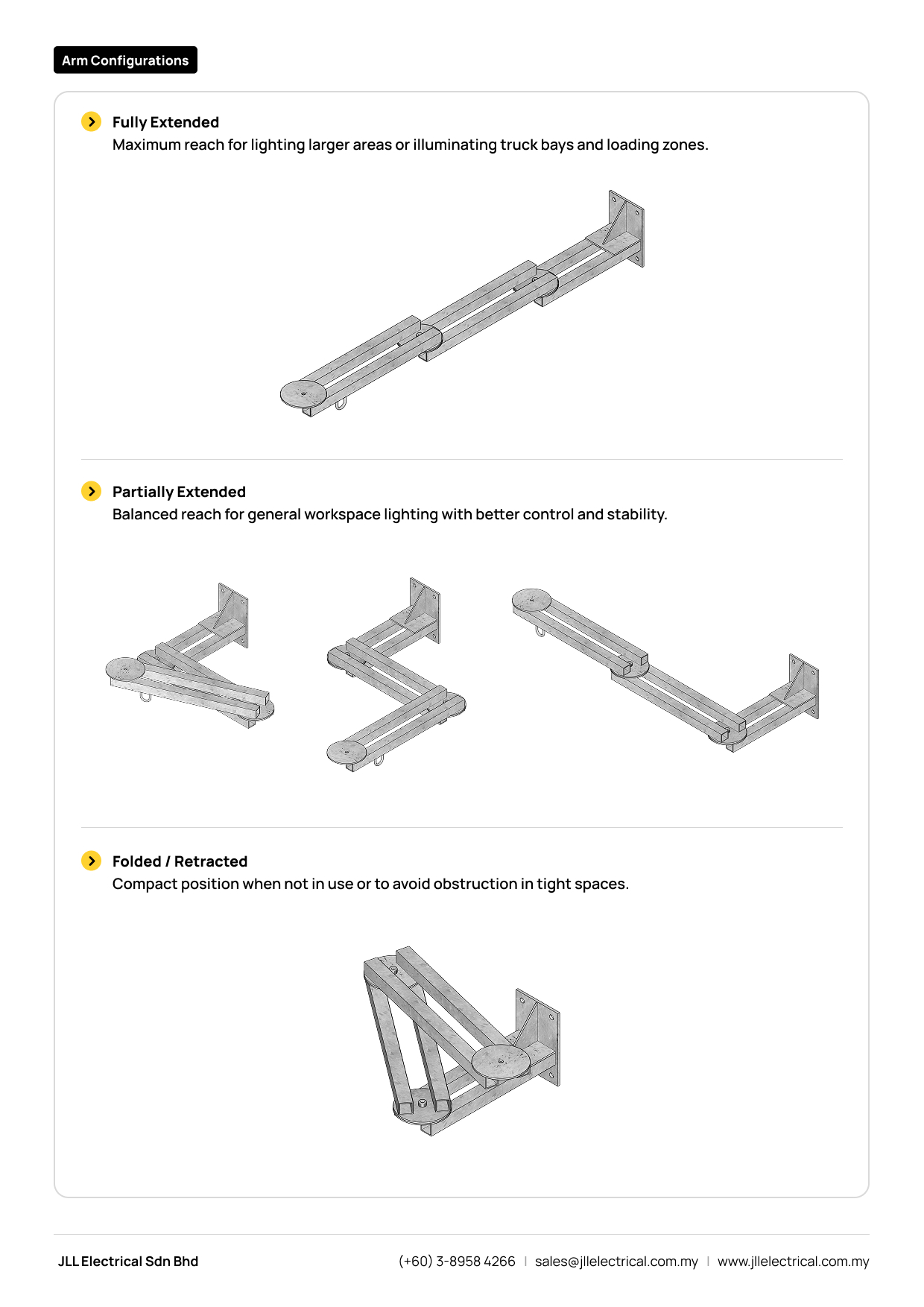 Arm Configurations

Fully Extended
Maximum reach for lighting larger areas or illuminating truck bays and loading zones.

Partially Extended
Balanced reach for general workspace lighting with better control and stability.

Folded / Retracted
Compact position when not in use or to avoid obstruction in tight spaces.

JLL Electrical Sdn Bhd

(+60) 3-8958 4266 | sales@jllelectrical.com.my | www.jllelectrical.com.my