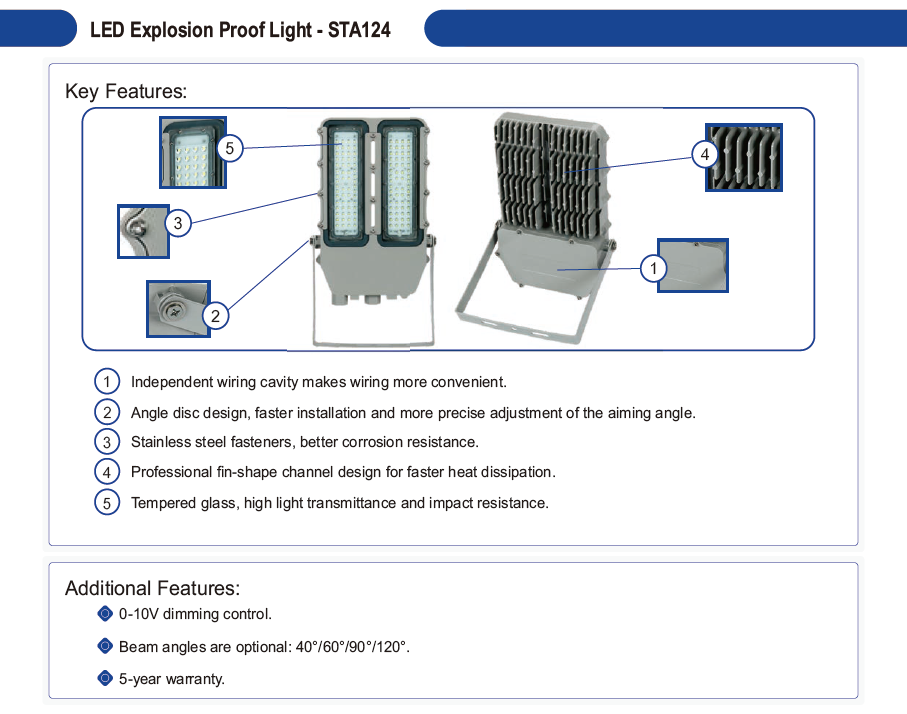 LED Explosion Proof Light - STA124

Key Features:

5

3

2

4

1

1 Independent wiring cavity makes wiring more convenient.

2 Angle disc design, faster installation and more precise adjustment of the aiming angle.

3 Stainless steel fasteners, better corrosion resistance.

4 Professional fin-shape channel design for faster heat dissipation.

5 Tempered glass, high light transmittance and impact resistance.

Additional Features:

0-10V dimming control.

Beam angles are optional: 40°/60°/90°/120°.

5-year warranty.