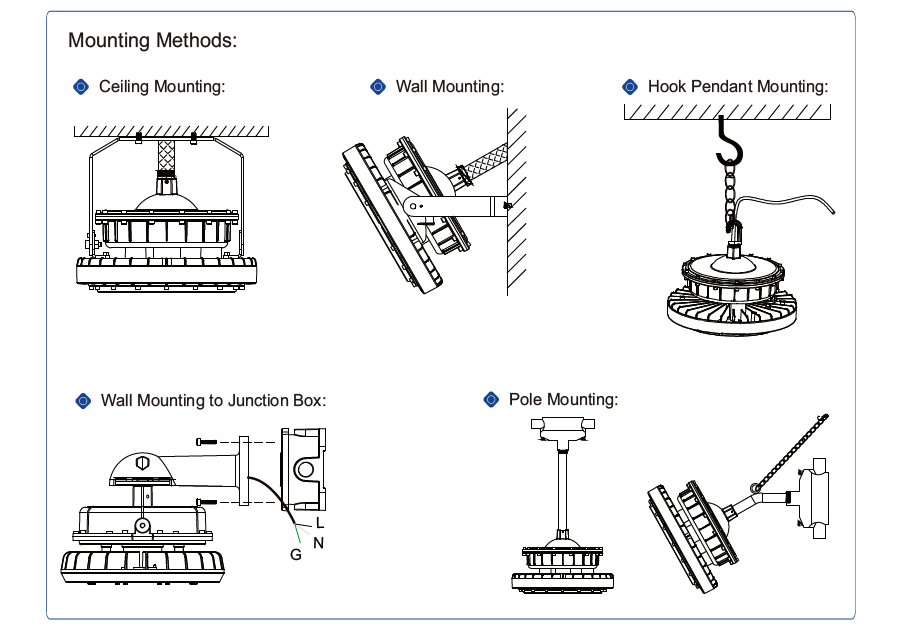 Mounting Methods:

Ceiling Mounting:

Wall Mounting:

Hook Pendant Mounting:

Wall Mounting to Junction Box:

L

N

G

Pole Mounting: