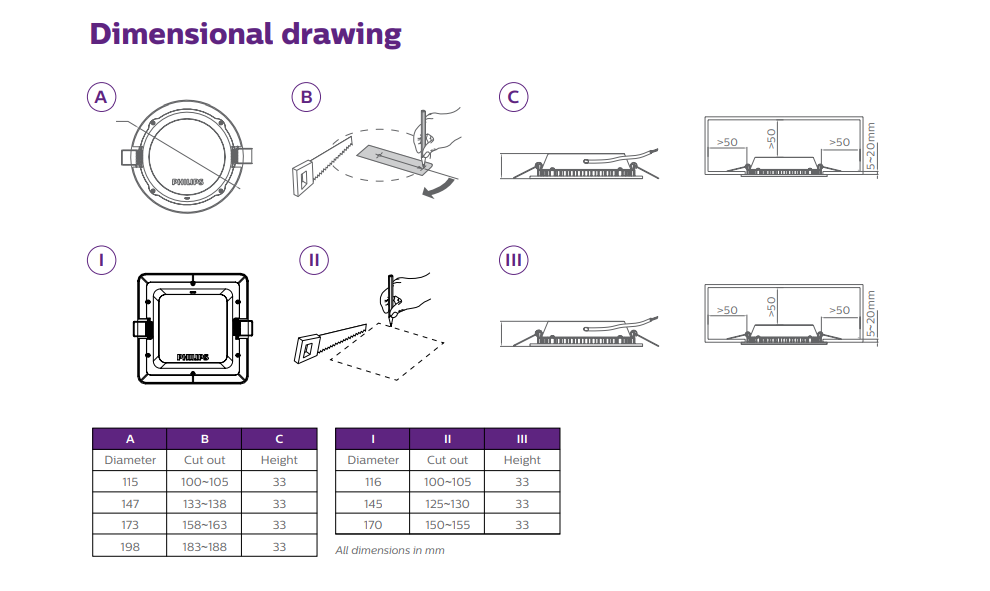 Dimensional drawing

A

PHILIPS

B

C

>50

>50

>50

5~20mm

I

PHILIPS

II

III

>50

>50

>50

5~20mm

| A | B | C |
|---|---|---|
| Diameter | Cut out | Height |
| 115 | 100~105 | 33 |
| 147 | 133~138 | 33 |
| 173 | 158~163 | 33 |
| 198 | 183~188 | 33 |

| I | II | III |
|---|---|---|
| Diameter | Cut out | Height |
| 116 | 100~105 | 33 |
| 145 | 125~130 | 33 |
| 170 | 150~155 | 33 |

All dimensions in mm