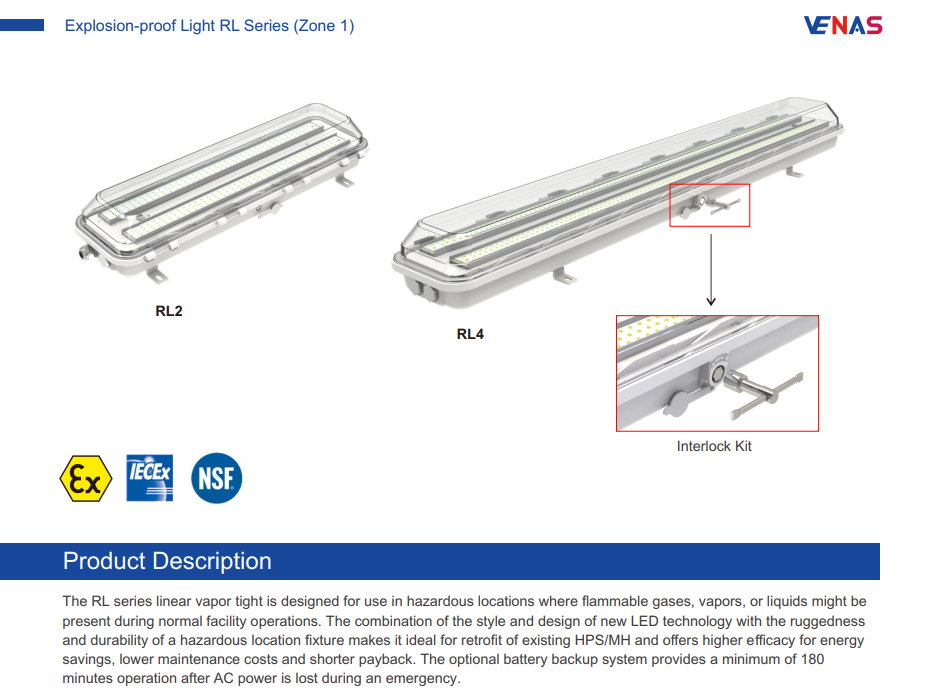 Explosion-proof Light RL Series (Zone 1)

VENAS

RL2

RL4

Interlock Kit

Ex

IECEx

NSF

Product Description

The RL series linear vapor tight is designed for use in hazardous locations where flammable gases, vapors, or liquids might be present during normal facility operations. The combination of the style and design of new LED technology with the ruggedness and durability of a hazardous location fixture makes it ideal for retrofit of existing HPS/MH and offers higher efficacy for energy savings, lower maintenance costs and shorter payback. The optional battery backup system provides a minimum of 180 minutes operation after AC power is lost during an emergency.