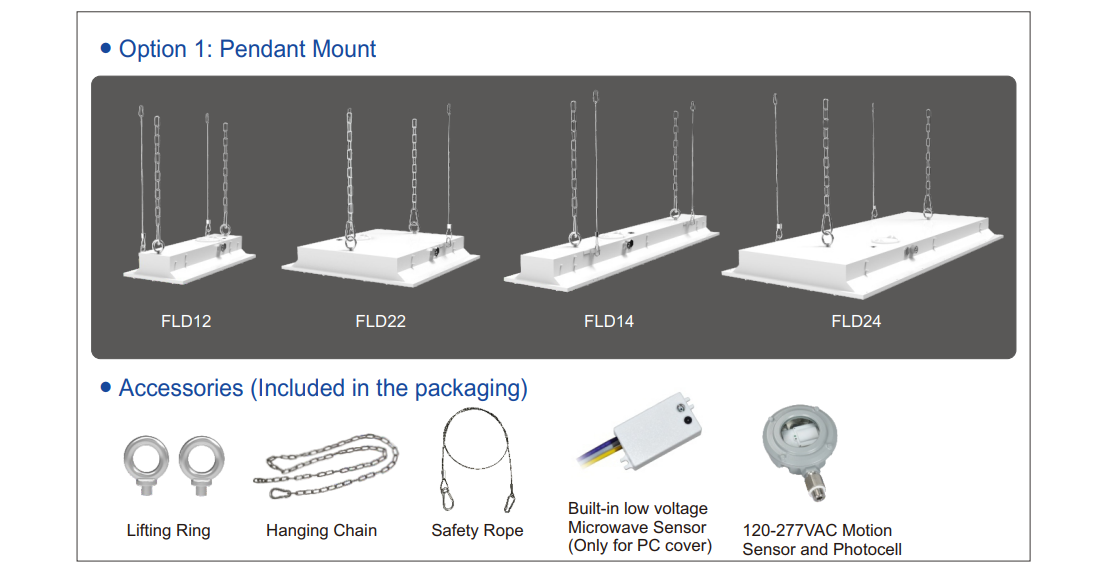 • Option 1: Pendant Mount

FLD12

FLD22

FLD14

FLD24

• Accessories (Included in the packaging)

Lifting Ring

Hanging Chain

Safety Rope

Built-in low voltage Microwave Sensor (Only for PC cover)

120-277VAC Motion Sensor and Photocell