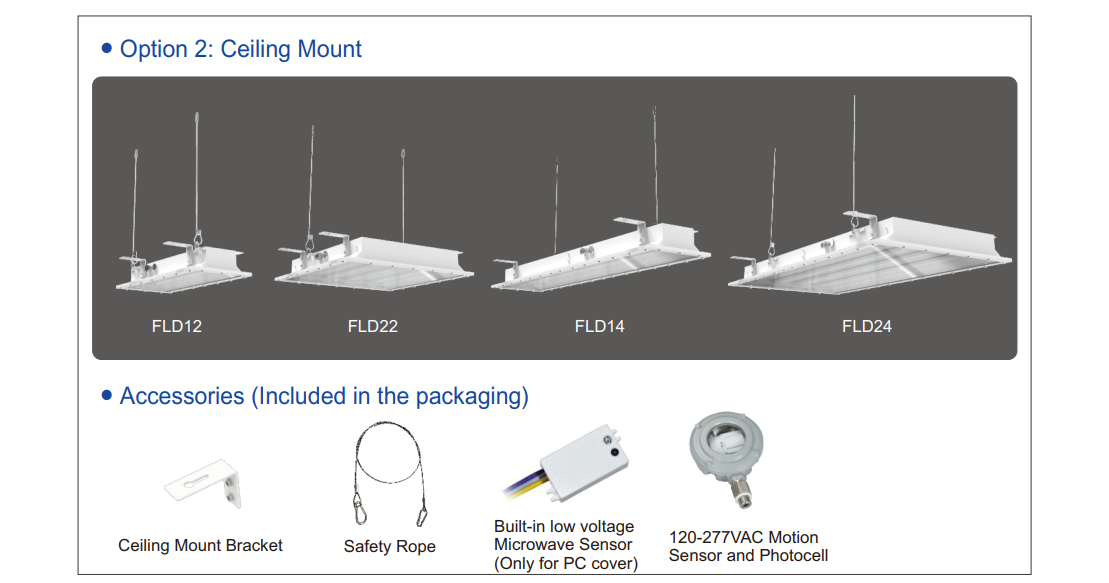 • Option 2: Ceiling Mount

FLD12

FLD22

FLD14

FLD24

• Accessories (Included in the packaging)

Ceiling Mount Bracket

Safety Rope

Built-in low voltage Microwave Sensor (Only for PC cover)

120-277VAC Motion Sensor and Photocell