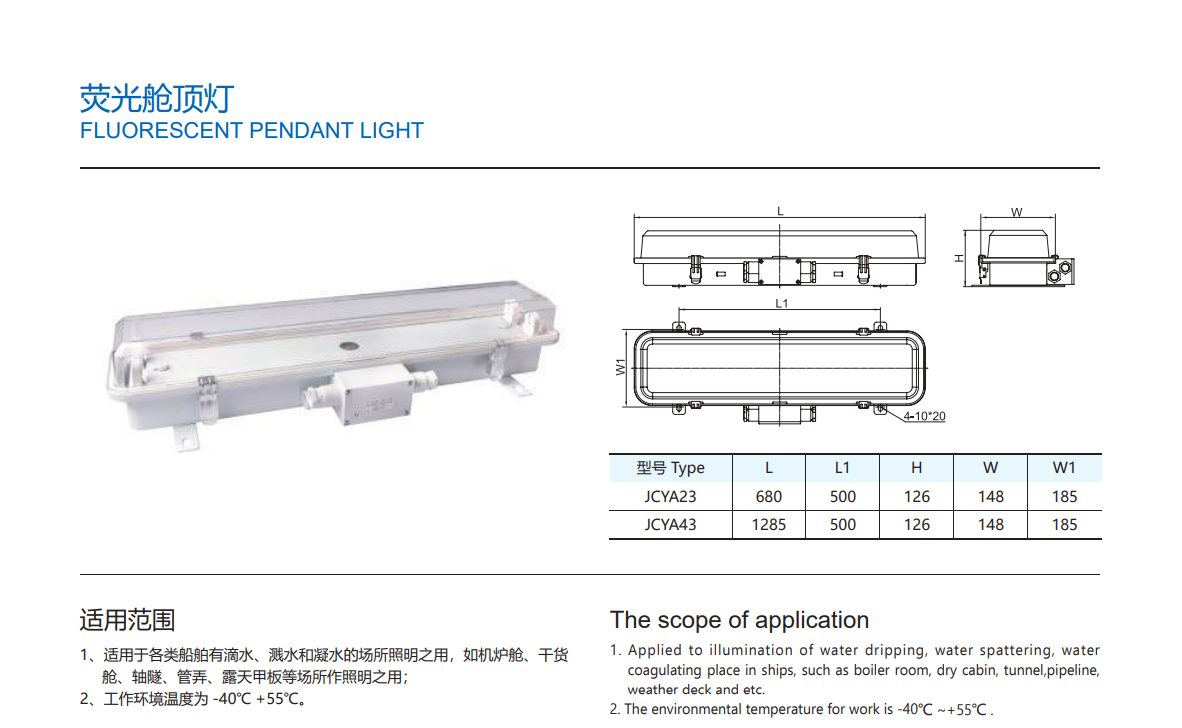 荧光舱顶灯
FLUORESCENT PENDANT LIGHT

L

W

H

L1

W1

4-10*20

| 型号 Type | L | L1 | H | W | W1 |
|---|---|---|---|---|---|
| JCYA23 | 680 | 500 | 126 | 148 | 185 |
| JCYA43 | 1285 | 500 | 126 | 148 | 185 |

适用范围

1、适用于各类船舶有滴水、溅水和凝水的场所照明之用，如机炉舱、干货舱、轴隧、管弄、露天甲板等场所作照明之用；
2、工作环境温度为 -40℃ +55℃。

The scope of application

1. Applied to illumination of water dripping, water spattering, water coagulating place in ships, such as boiler room, dry cabin, tunnel,pipeline, weather deck and etc.
2. The environmental temperature for work is -40℃ ~+55℃ .