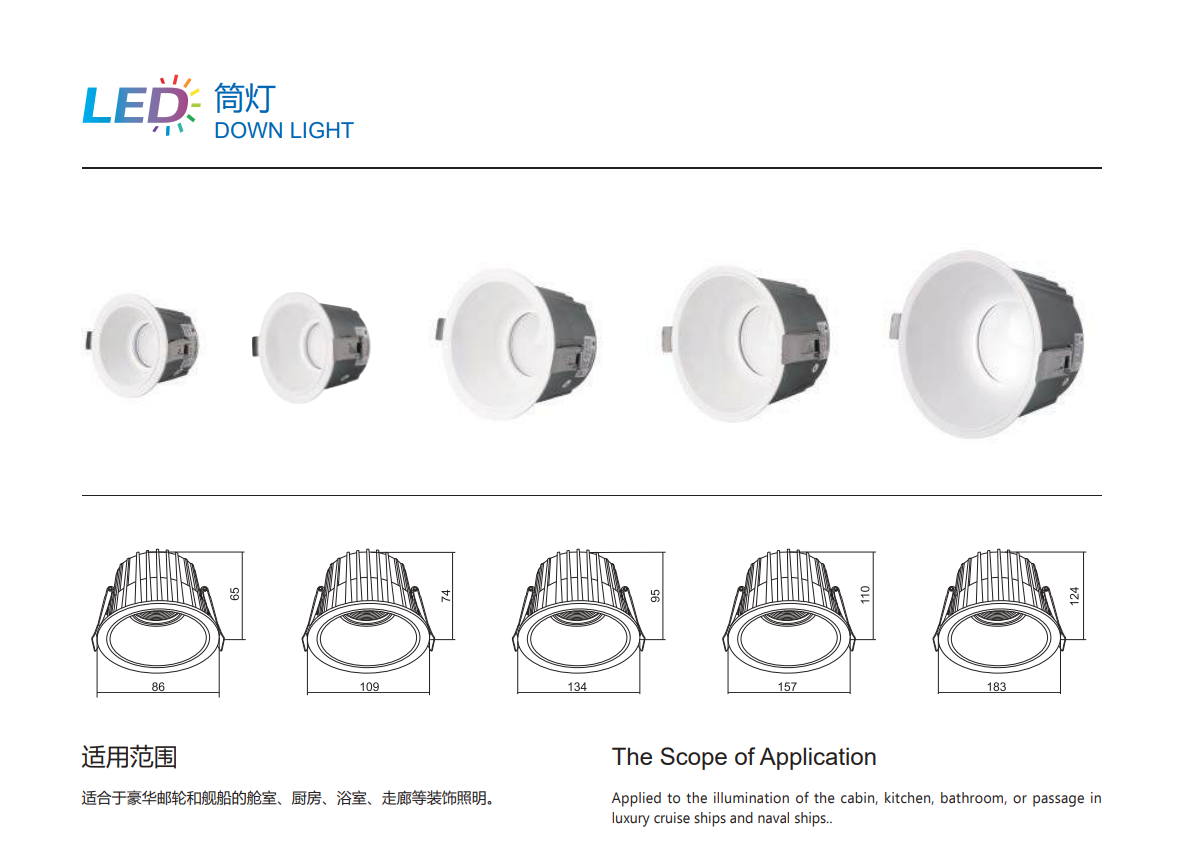 LED 筒灯
DOWN LIGHT

65
86

74
109

95
134

110
157

124
183

适用范围

适合于豪华邮轮和舰船的舱室、厨房、浴室、走廊等装饰照明。

The Scope of Application

Applied to the illumination of the cabin, kitchen, bathroom, or passage in luxury cruise ships and naval ships..