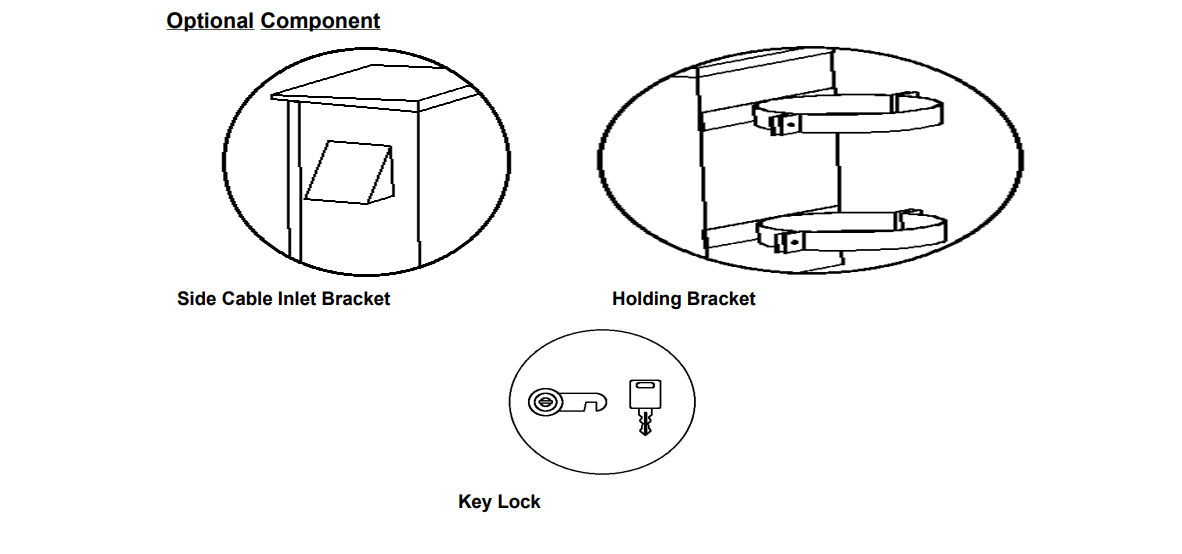 Optional Component

Side Cable Inlet Bracket

Holding Bracket

Key Lock