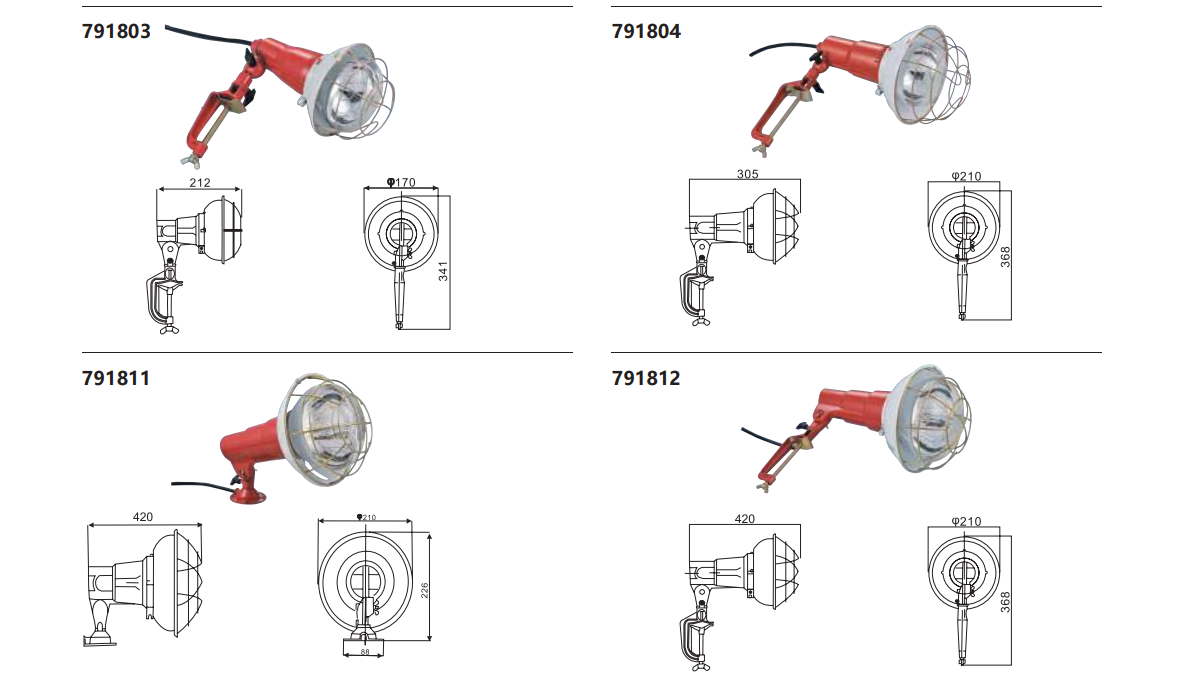 791803

212

Φ170

341

791804

305

φ210

368

791811

420

φ210

226

88

791812

420

φ210

368