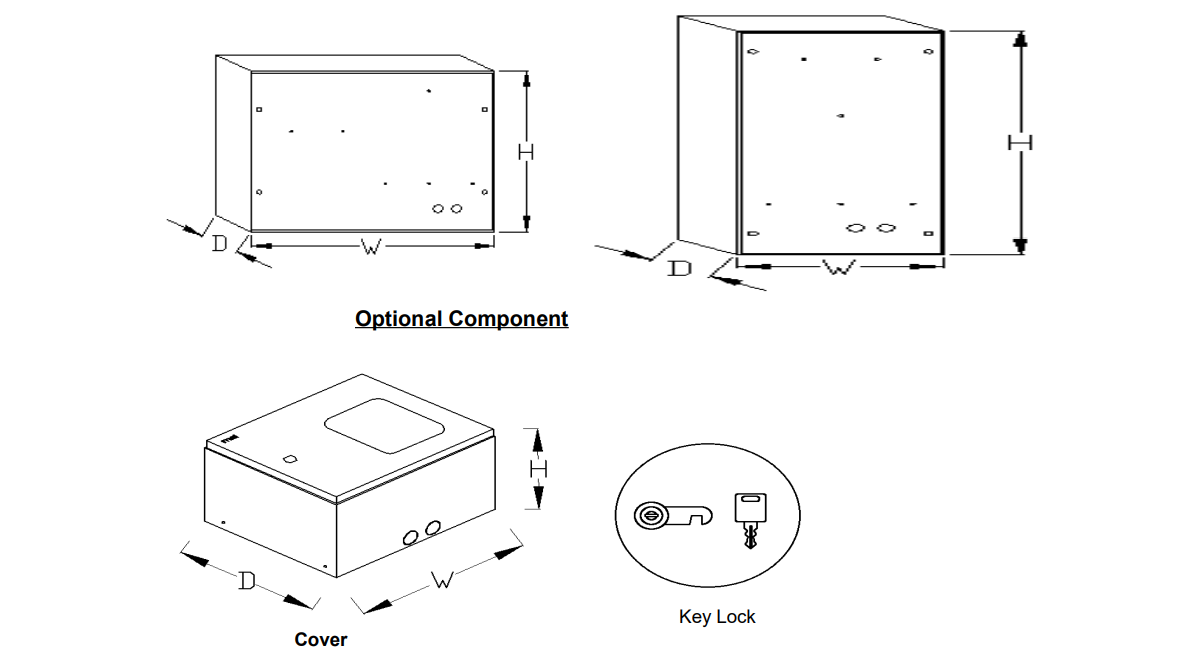 H

D

W

H

D

W

Optional Component

H

D

W

Cover

Key Lock