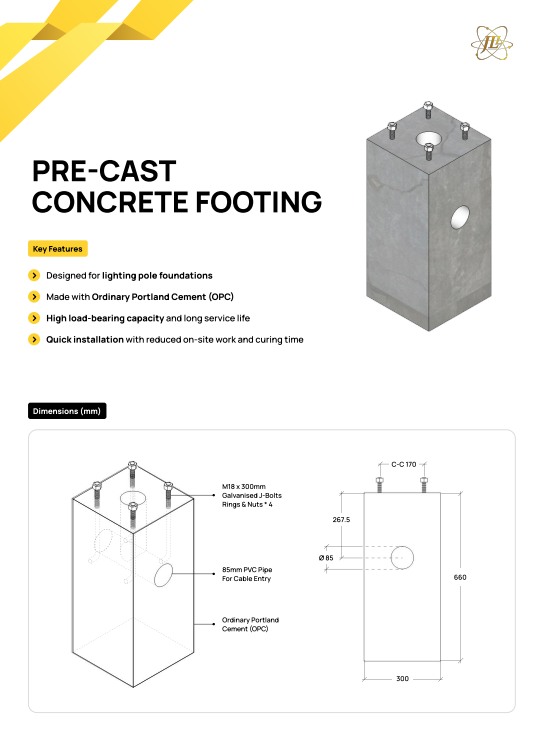 JL

PRE-CAST
CONCRETE FOOTING

Key Features

Designed for lighting pole foundations

Made with Ordinary Portland Cement (OPC)

High load-bearing capacity and long service life

Quick installation with reduced on-site work and curing time

Dimensions (mm)

M18 x 300mm Galvanised J-Bolts Rings & Nuts * 4

85mm PVC Pipe For Cable Entry

Ordinary Portland Cement (OPC)

C-C 170

267.5

Ø 85

660

300