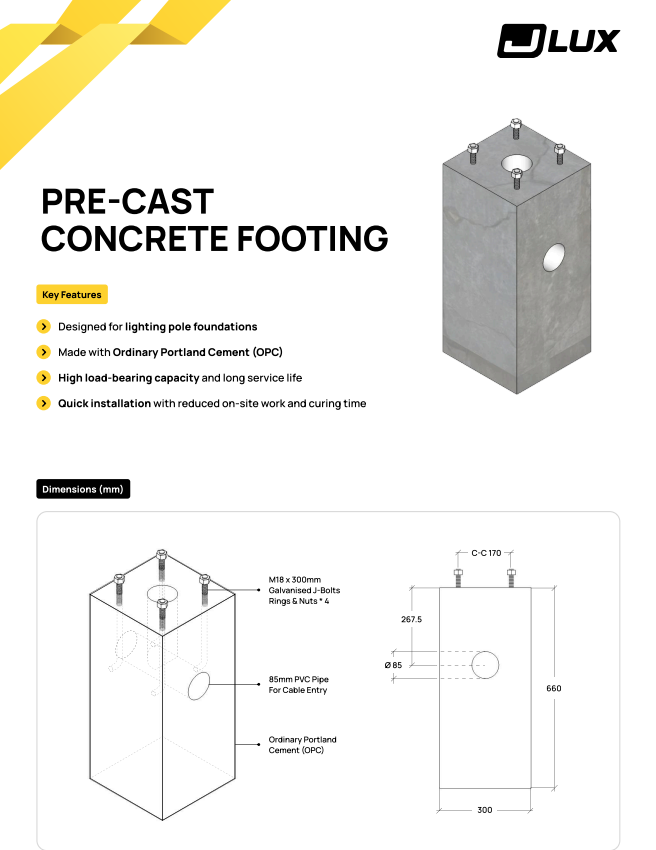 LUX

PRE-CAST
CONCRETE FOOTING

Key Features

Designed for lighting pole foundations

Made with Ordinary Portland Cement (OPC)

High load-bearing capacity and long service life

Quick installation with reduced on-site work and curing time

Dimensions (mm)

M18 x 300mm
Galvanised J-Bolts
Rings & Nuts * 4

85mm PVC Pipe
For Cable Entry

Ordinary Portland
Cement (OPC)

C-C 170

267.5

Ø 85

660

300