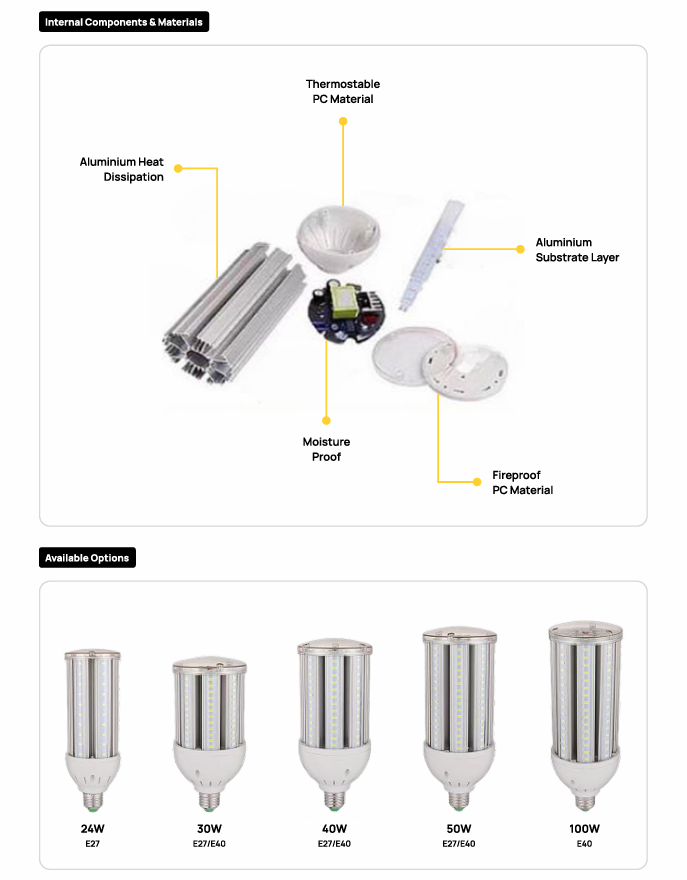 Internal Components & Materials

Thermostable PC Material

Aluminium Heat Dissipation

Aluminium Substrate Layer

Moisture Proof

Fireproof PC Material

Available Options

24W
E27

30W
E27/E40

40W
E27/E40

50W
E27/E40

100W
E40