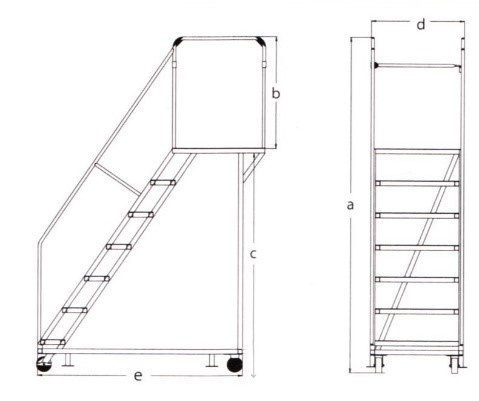 b
c
e
d
a