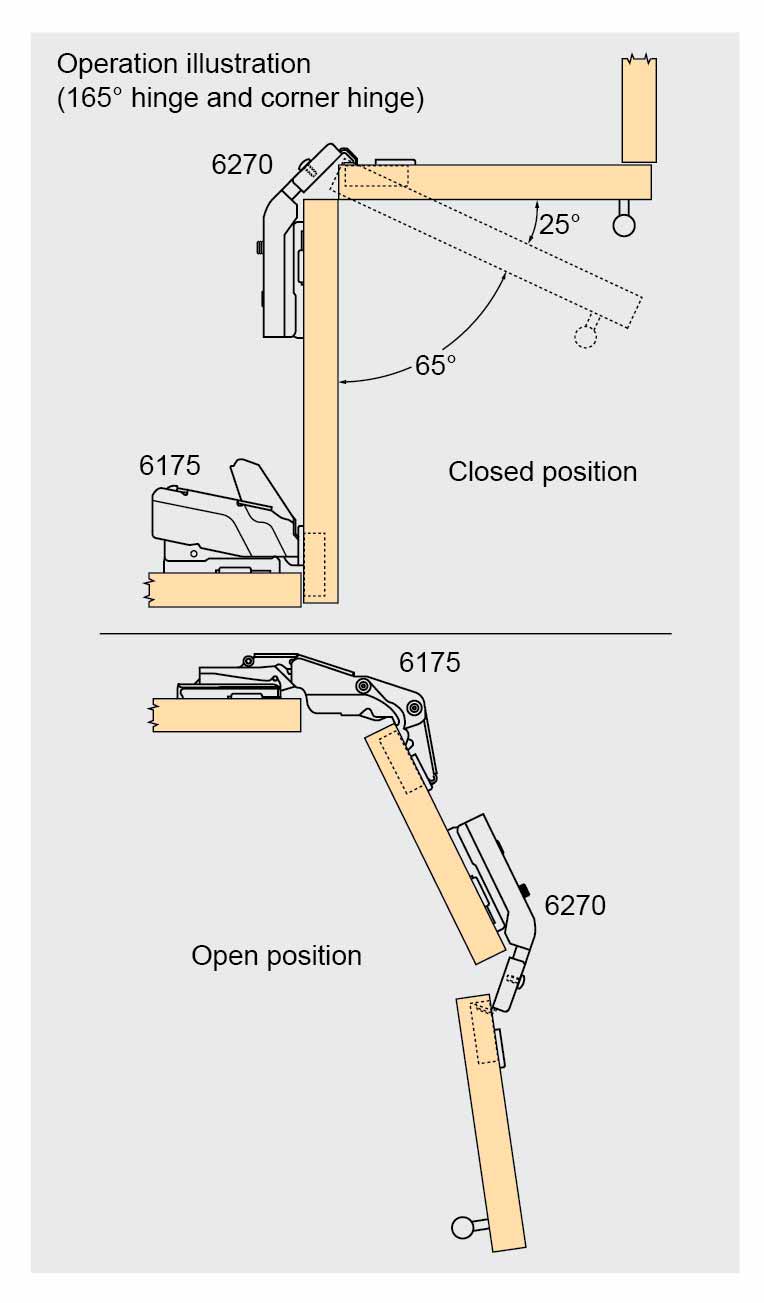 Operation illustration
(165° hinge and corner hinge)

6270

25°

65°

6175

Closed position

6175

6270

Open position