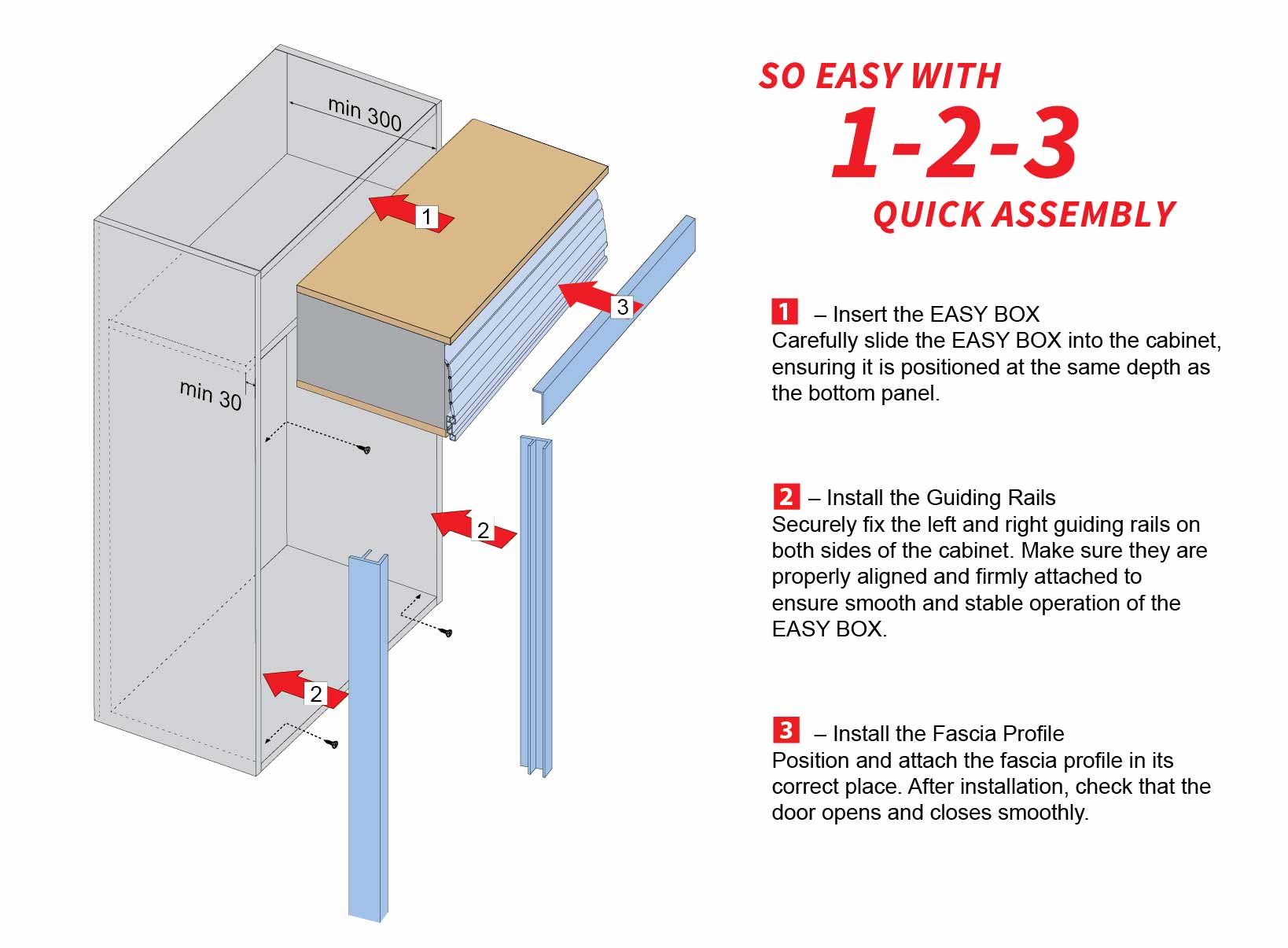 min 300

1

3

min 30

2

2

SO EASY WITH

1-2-3

QUICK ASSEMBLY

1 – Insert the EASY BOX
Carefully slide the EASY BOX into the cabinet, ensuring it is positioned at the same depth as the bottom panel.

2 – Install the Guiding Rails
Securely fix the left and right guiding rails on both sides of the cabinet. Make sure they are properly aligned and firmly attached to ensure smooth and stable operation of the EASY BOX.

3 – Install the Fascia Profile
Position and attach the fascia profile in its correct place. After installation, check that the door opens and closes smoothly.