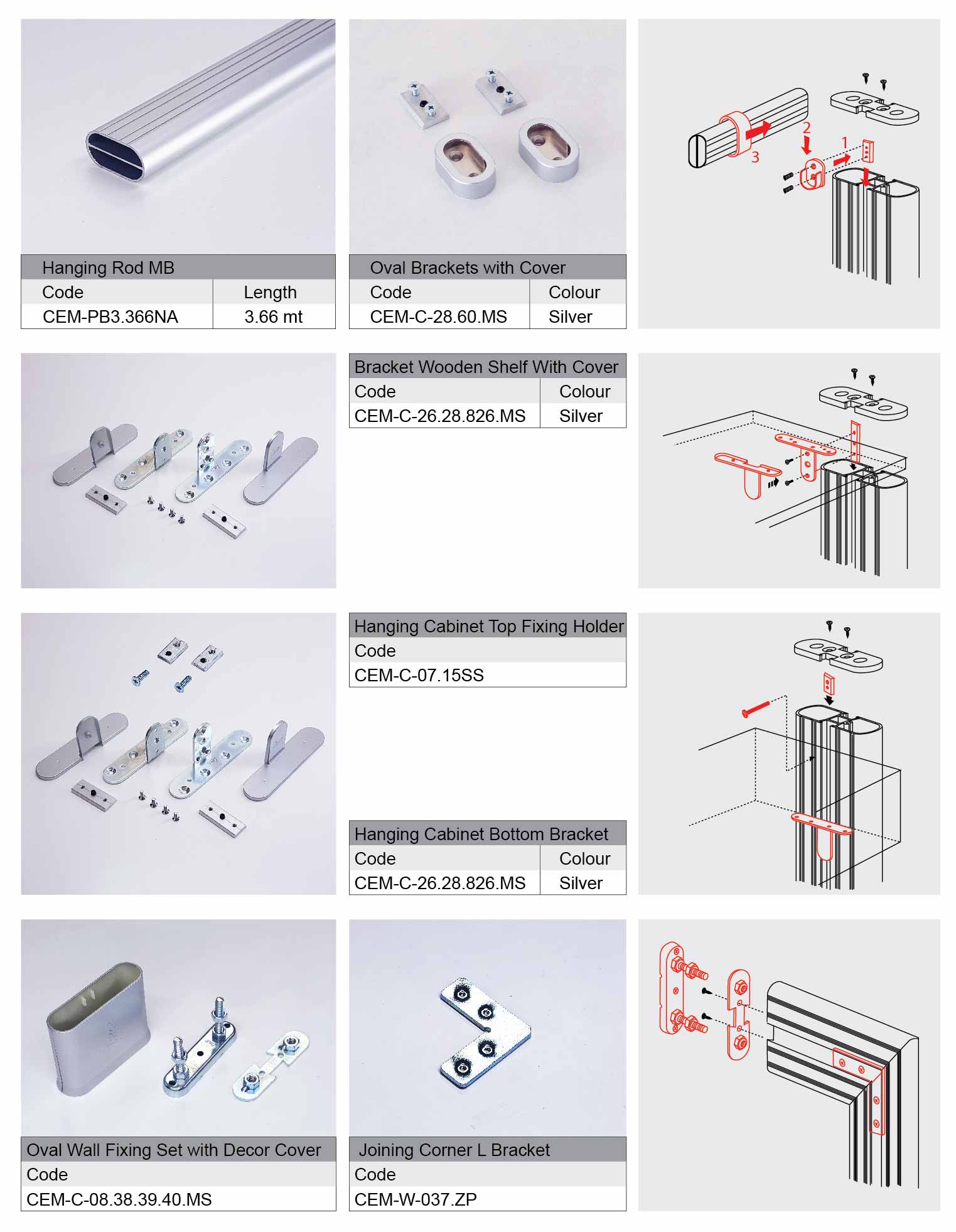 Hanging Rod MB

| Code | Length |
|---|---|
| CEM-PB3.366NA | 3.66 mt |

Oval Brackets with Cover

| Code | Colour |
|---|---|
| CEM-C-28.60.MS | Silver |

2
1
3

Bracket Wooden Shelf With Cover

| Code | Colour |
|---|---|
| CEM-C-26.28.826.MS | Silver |

Hanging Cabinet Top Fixing Holder

| Code |
|---|
| CEM-C-07.15SS |

Hanging Cabinet Bottom Bracket

| Code | Colour |
|---|---|
| CEM-C-26.28.826.MS | Silver |

Oval Wall Fixing Set with Decor Cover

| Code |
|---|
| CEM-C-08.38.39.40.MS |

Joining Corner L Bracket

| Code |
|---|
| CEM-W-037.ZP |