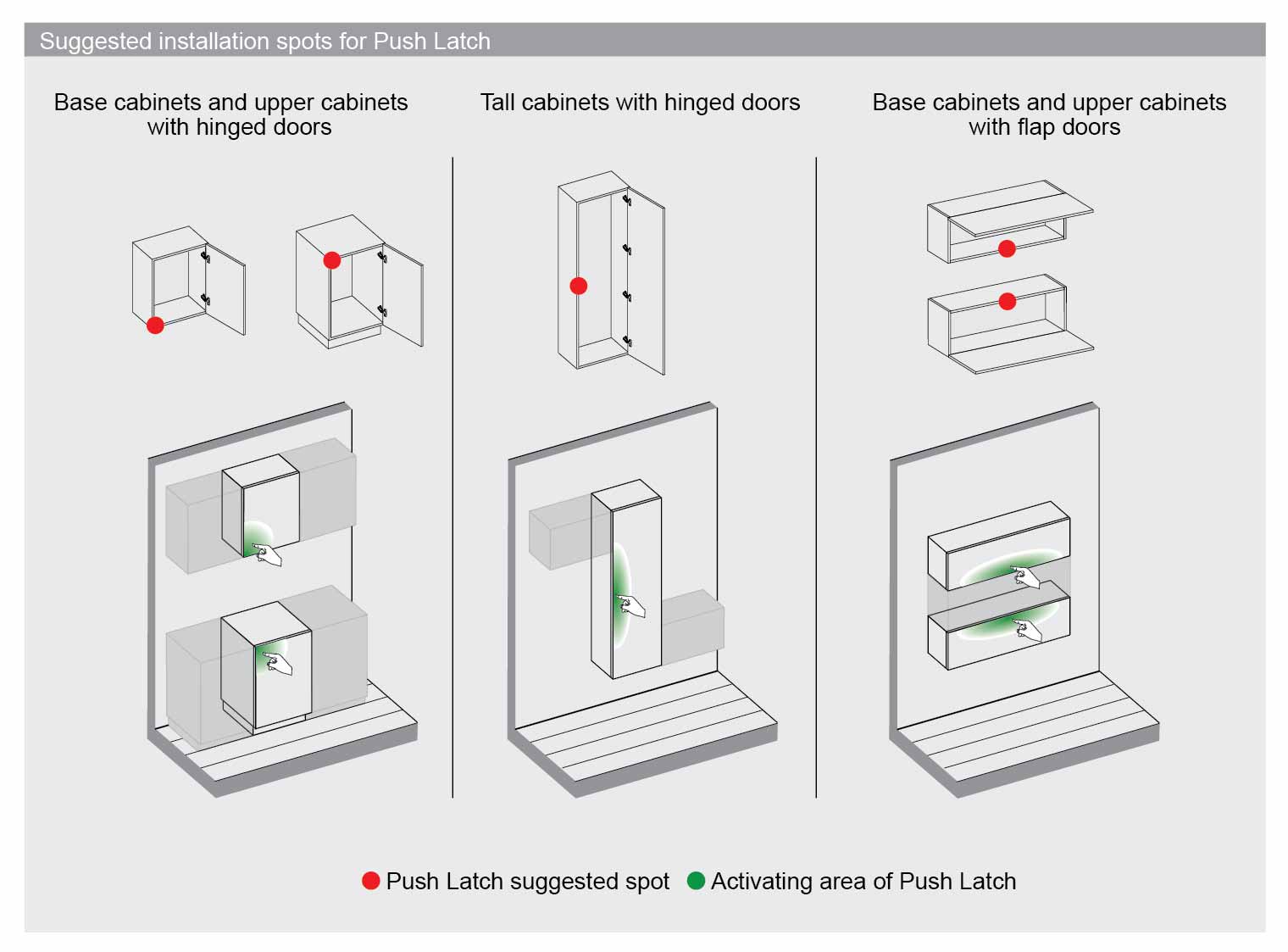 Suggested installation spots for Push Latch

Base cabinets and upper cabinets with hinged doors

Tall cabinets with hinged doors

Base cabinets and upper cabinets with flap doors

Push Latch suggested spot Activating area of Push Latch