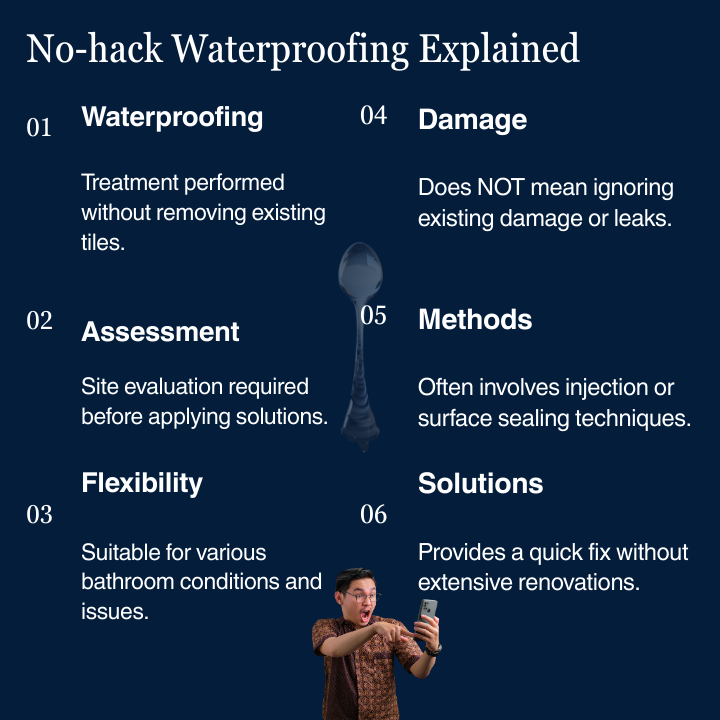 No-hack Waterproofing Explained

01 Waterproofing

Treatment performed without removing existing tiles.

02 Assessment

Site evaluation required before applying solutions.

03 Flexibility

Suitable for various bathroom conditions and issues.

04 Damage

Does NOT mean ignoring existing damage or leaks.

05 Methods

Often involves injection or surface sealing techniques.

06 Solutions

Provides a quick fix without extensive renovations.