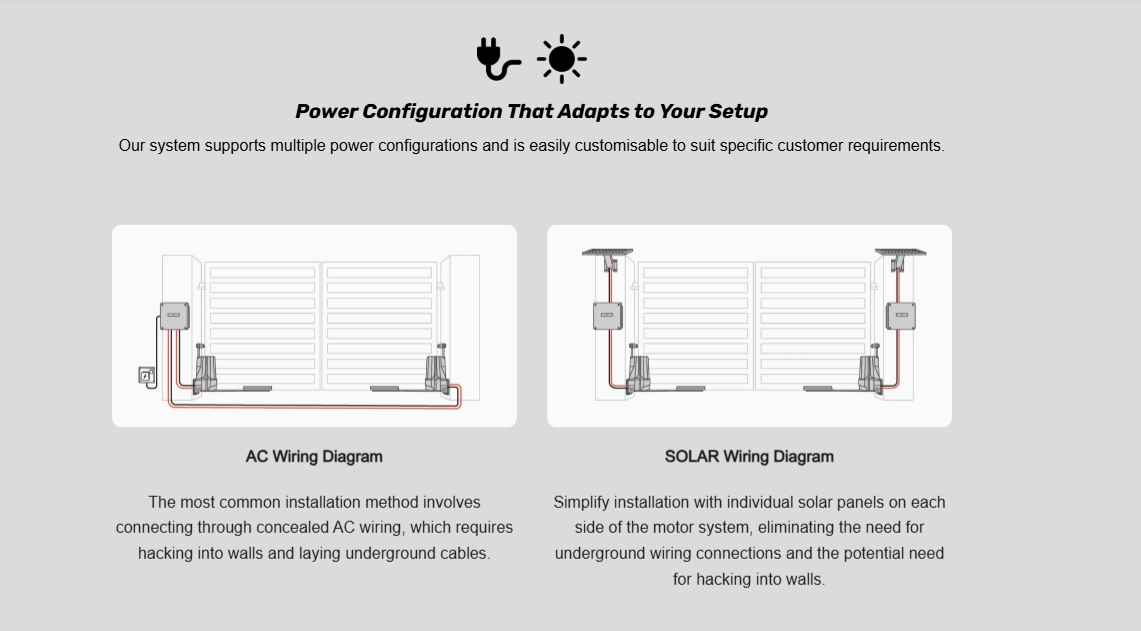 Power Configuration That Adapts to Your Setup

Our system supports multiple power configurations and is easily customisable to suit specific customer requirements.

AC Wiring Diagram

The most common installation method involves connecting through concealed AC wiring, which requires hacking into walls and laying underground cables.

SOLAR Wiring Diagram

Simplify installation with individual solar panels on each side of the motor system, eliminating the need for underground wiring connections and the potential need for hacking into walls.