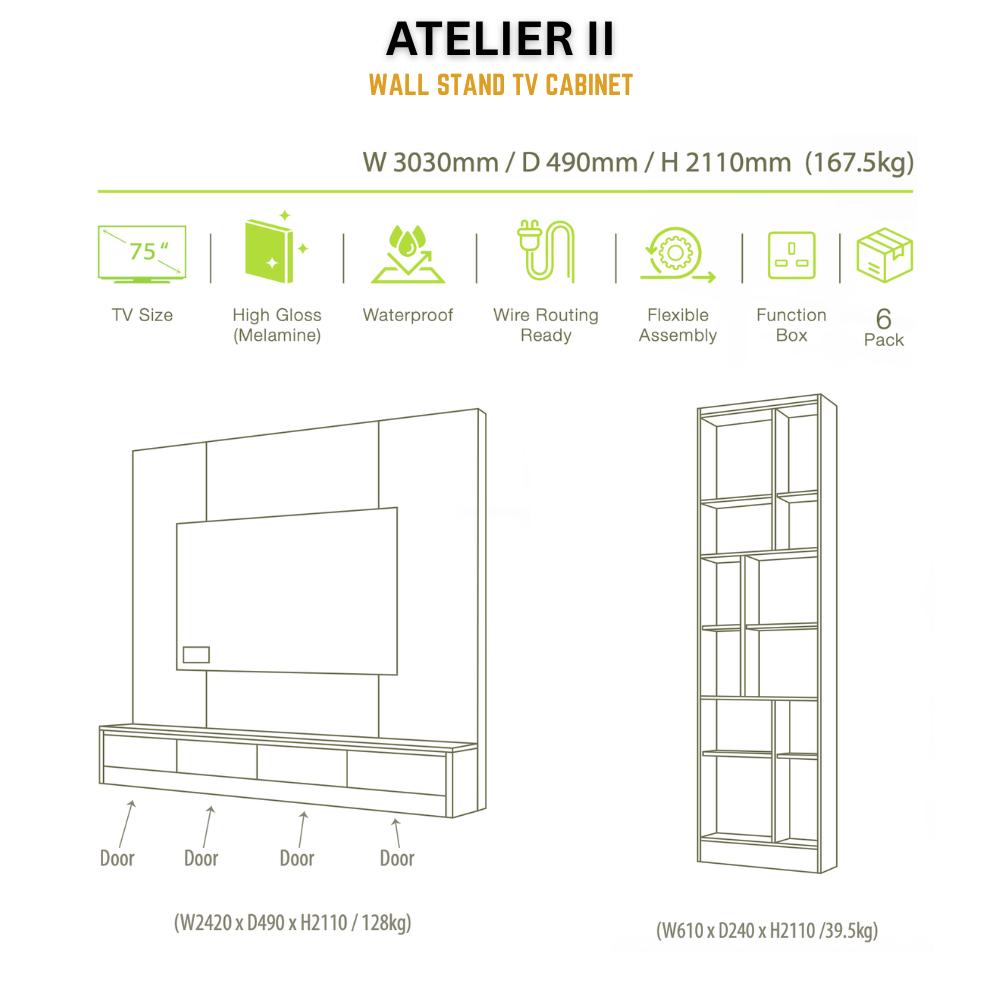 ATELIER II
WALL STAND TV CABINET

W 3030mm / D 490mm / H 2110mm (167.5kg)

75"

TV Size

High Gloss (Melamine)

Waterproof

Wire Routing Ready

Flexible Assembly

Function Box

6 Pack

Door Door Door Door

(W2420 x D490 x H2110 / 128kg)

(W610 x D240 x H2110 /39.5kg)