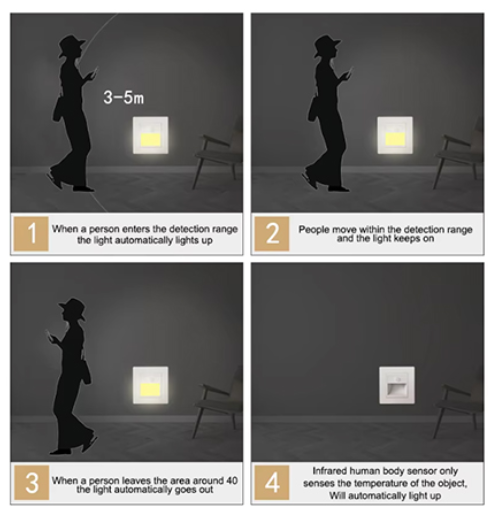 3-5m

1 When a person enters the detection range the light automatically lights up

2 People move within the detection range and the light keeps on

3 When a person leaves the area around 40 the light automatically goes out

4 Infrared human body sensor only senses the temperature of the object, Will automatically light up