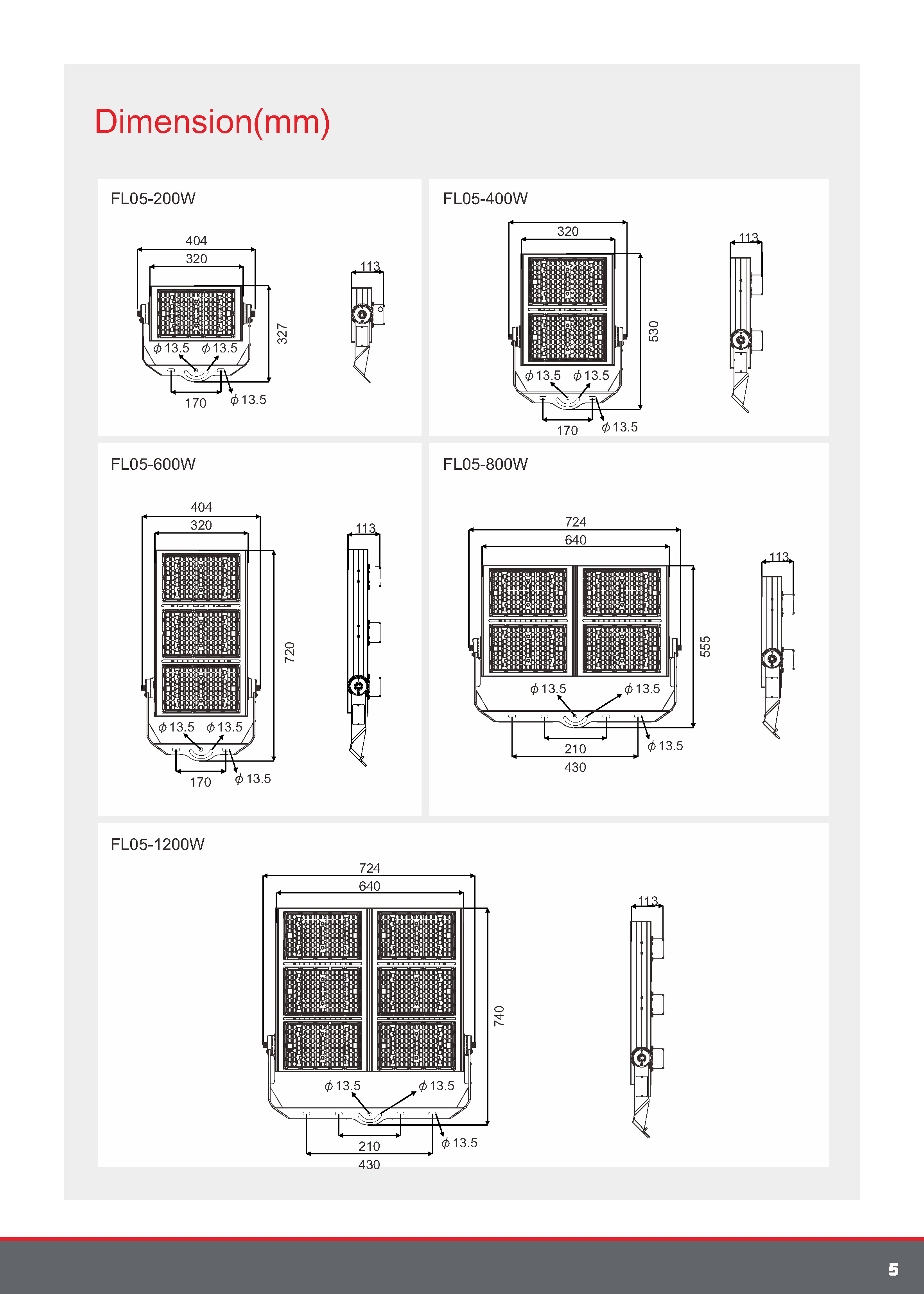 Dimension(mm)

FL05-200W

404
320
327
$\phi$ 13.5 $\phi$ 13.5
170
$\phi$ 13.5
113

FL05-400W

320
530
$\phi$ 13.5 $\phi$ 13.5
170
$\phi$ 13.5
113

FL05-600W

404
320
720
$\phi$ 13.5 $\phi$ 13.5
170
$\phi$ 13.5
113

FL05-800W

724
640
555
$\phi$ 13.5 $\phi$ 13.5
210
430
$\phi$ 13.5
113

FL05-1200W

724
640
740
$\phi$ 13.5 $\phi$ 13.5
210
430
$\phi$ 13.5
113

5