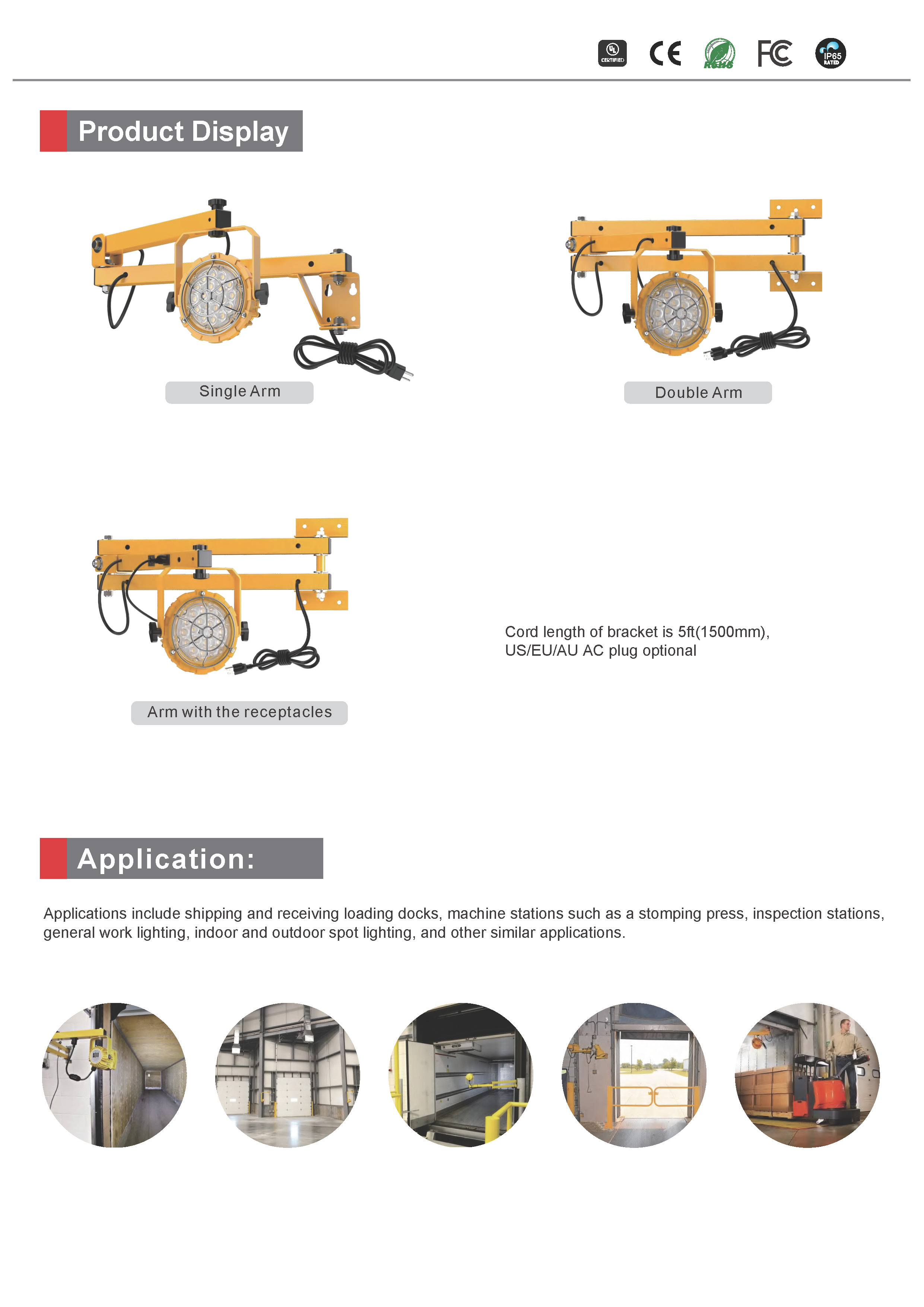 UL CERTIFIED CE RoHS FC IP65 RATED

Product Display

Single Arm

Double Arm

Arm with the receptacles

Cord length of bracket is 5ft(1500mm), US/EU/AU AC plug optional

Application:

Applications include shipping and receiving loading docks, machine stations such as a stomping press, inspection stations, general work lighting, indoor and outdoor spot lighting, and other similar applications.