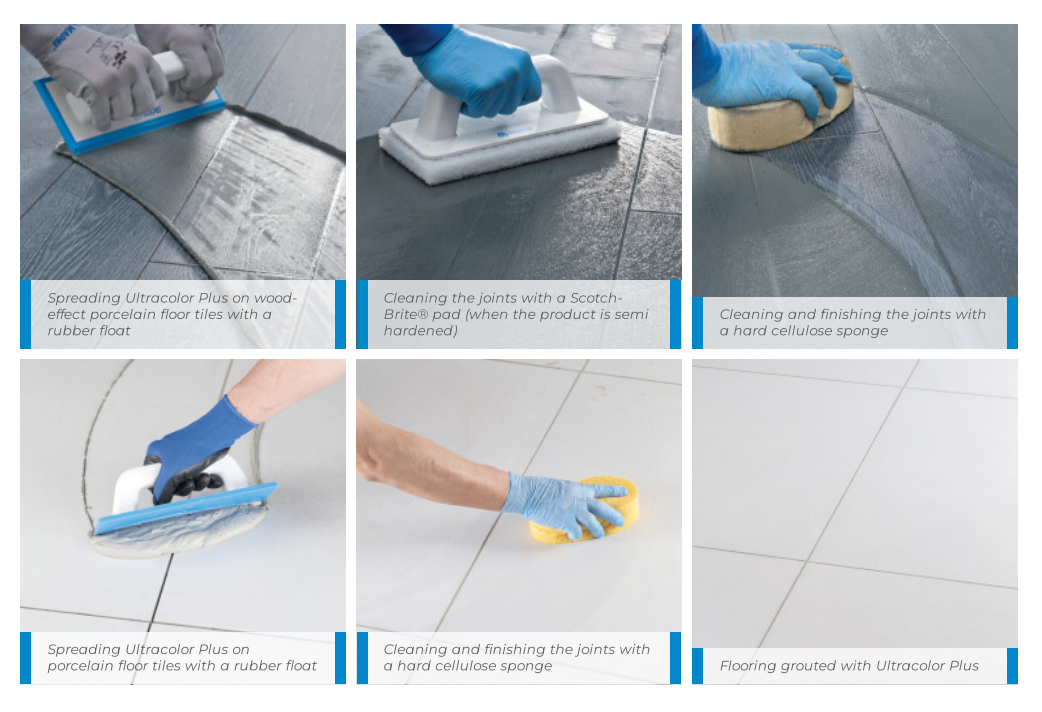 Spreading Ultracolor Plus on wood-effect porcelain floor tiles with a rubber float

Cleaning the joints with a Scotch-Brite® pad (when the product is semi hardened)

Cleaning and finishing the joints with a hard cellulose sponge

Spreading Ultracolor Plus on porcelain floor tiles with a rubber float

Cleaning and finishing the joints with a hard cellulose sponge

Flooring grouted with Ultracolor Plus