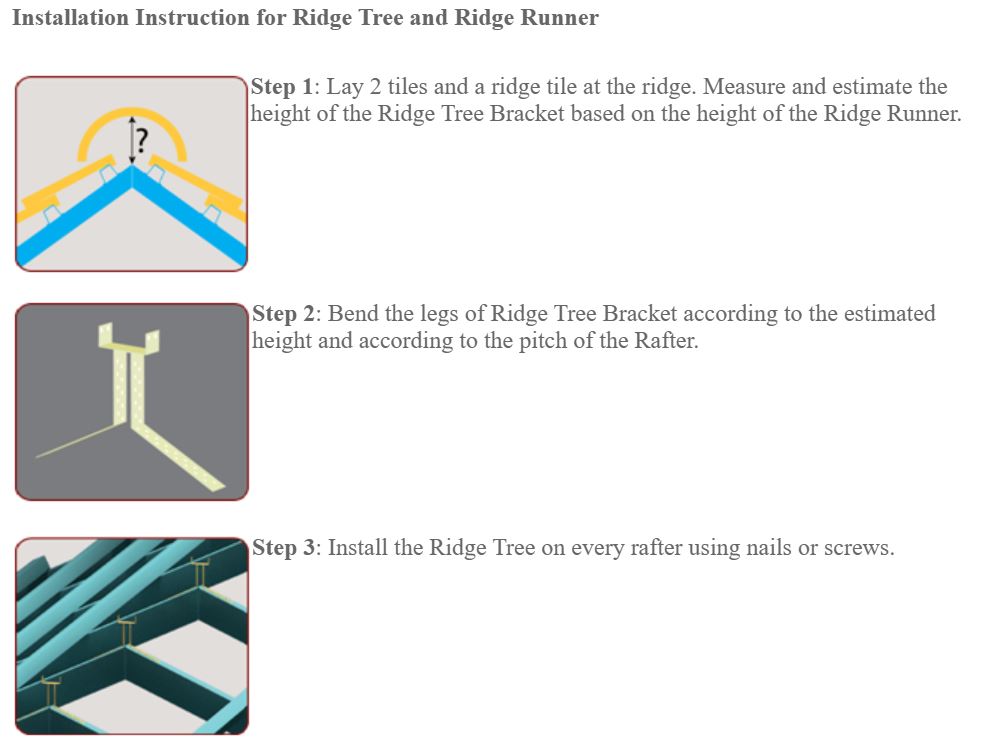 Installation Instruction for Ridge Tree and Ridge Runner

?

Step 1: Lay 2 tiles and a ridge tile at the ridge. Measure and estimate the height of the Ridge Tree Bracket based on the height of the Ridge Runner.

Step 2: Bend the legs of Ridge Tree Bracket according to the estimated height and according to the pitch of the Rafter.

Step 3: Install the Ridge Tree on every rafter using nails or screws.