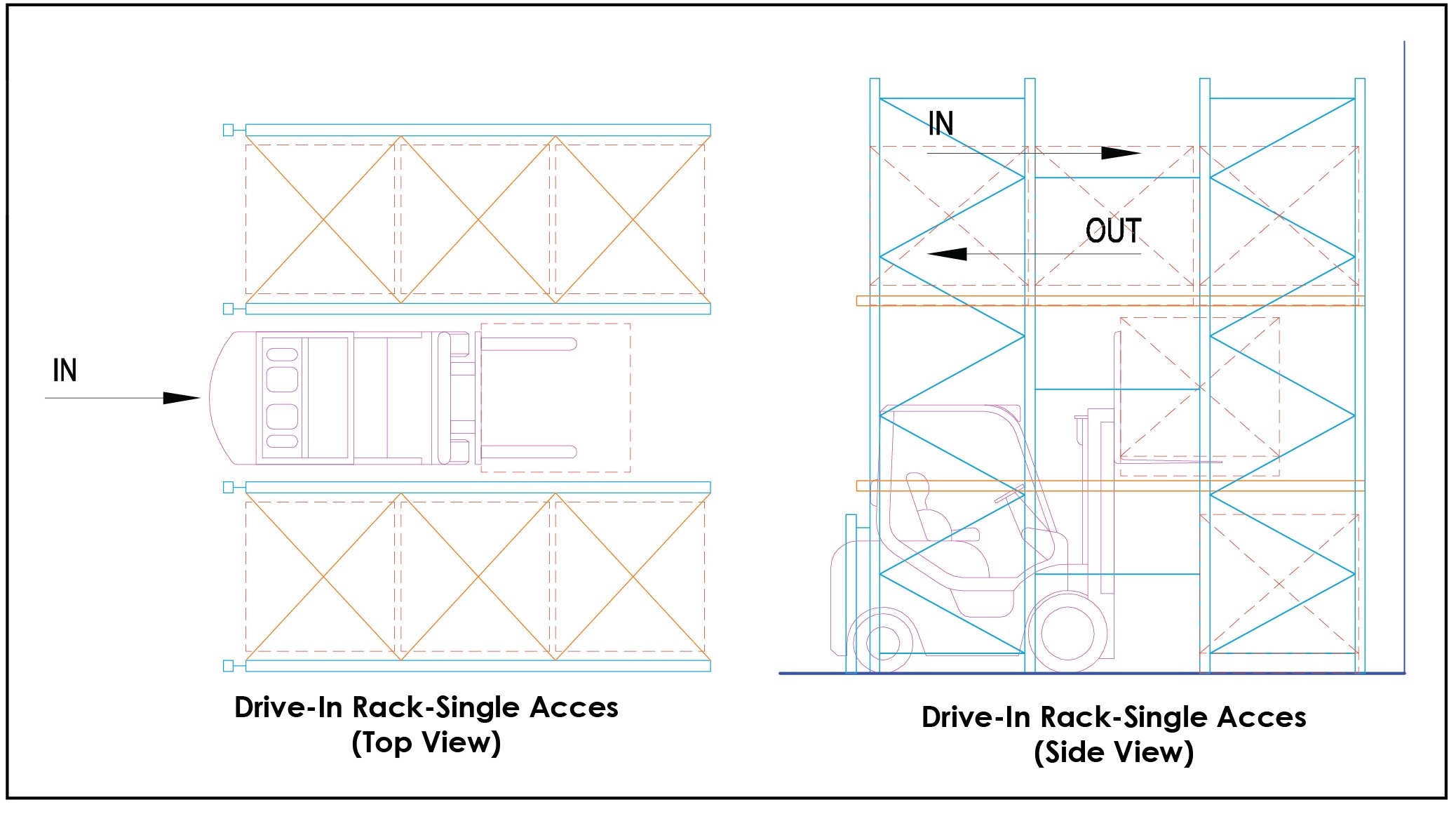 IN

Drive-In Rack-Single Acces
(Top View)

IN

OUT

Drive-In Rack-Single Acces
(Side View)