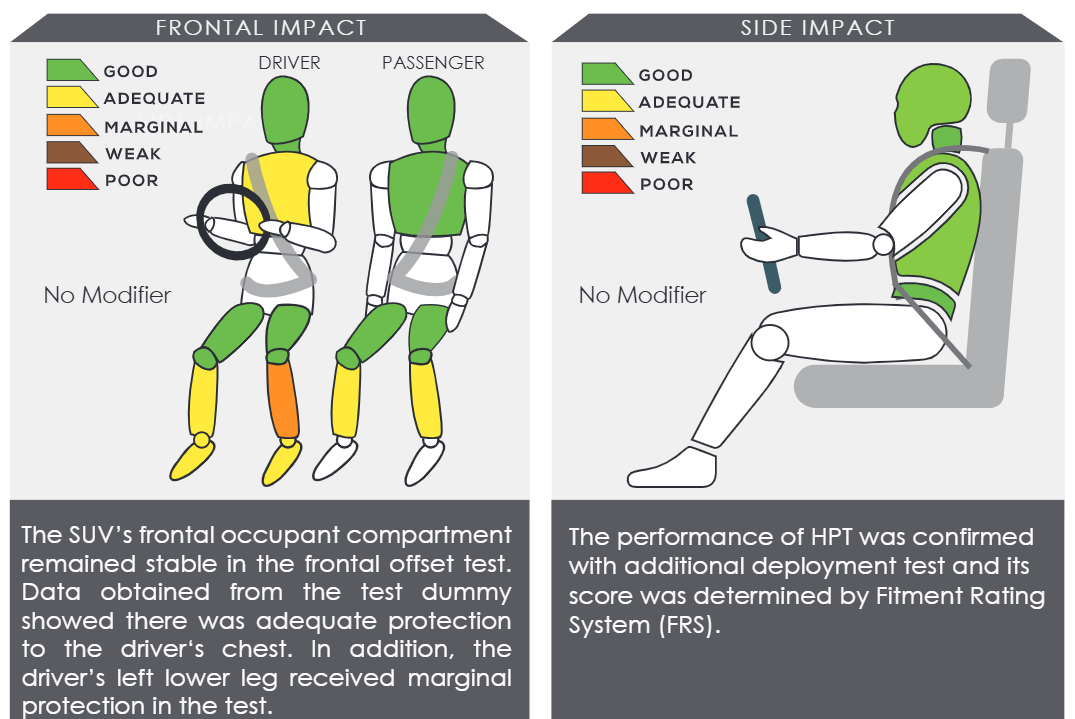 FRONTAL IMPACT

GOOD
ADEQUATE
MARGINAL
WEAK
POOR

DRIVER
PASSENGER

No Modifier

The SUV's frontal occupant compartment remained stable in the frontal offset test. Data obtained from the test dummy showed there was adequate protection to the driver's chest. In addition, the driver's left lower leg received marginal protection in the test.

SIDE IMPACT

GOOD
ADEQUATE
MARGINAL
WEAK
POOR

No Modifier

The performance of HPT was confirmed with additional deployment test and its score was determined by Fitment Rating System (FRS).