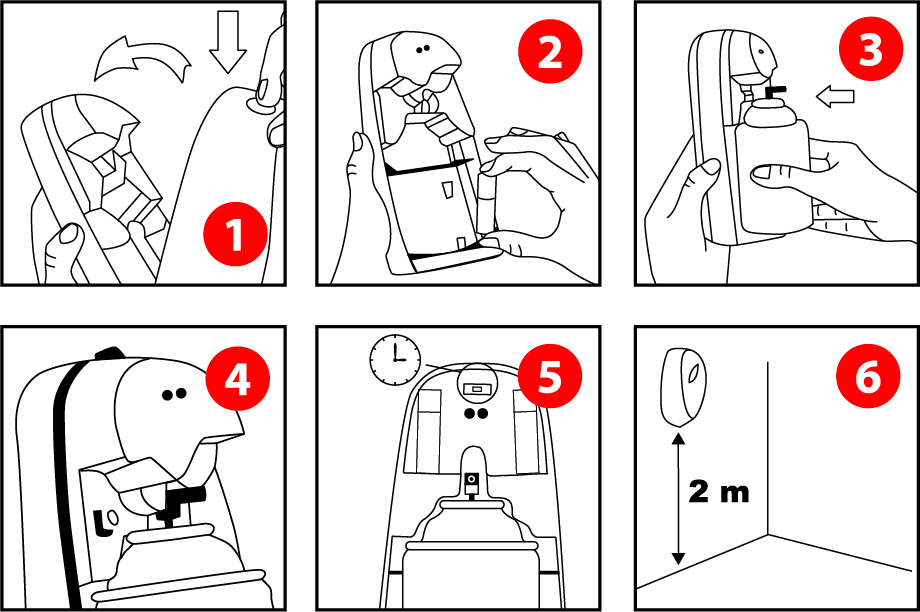 1

2

3

4

5

6

2 m