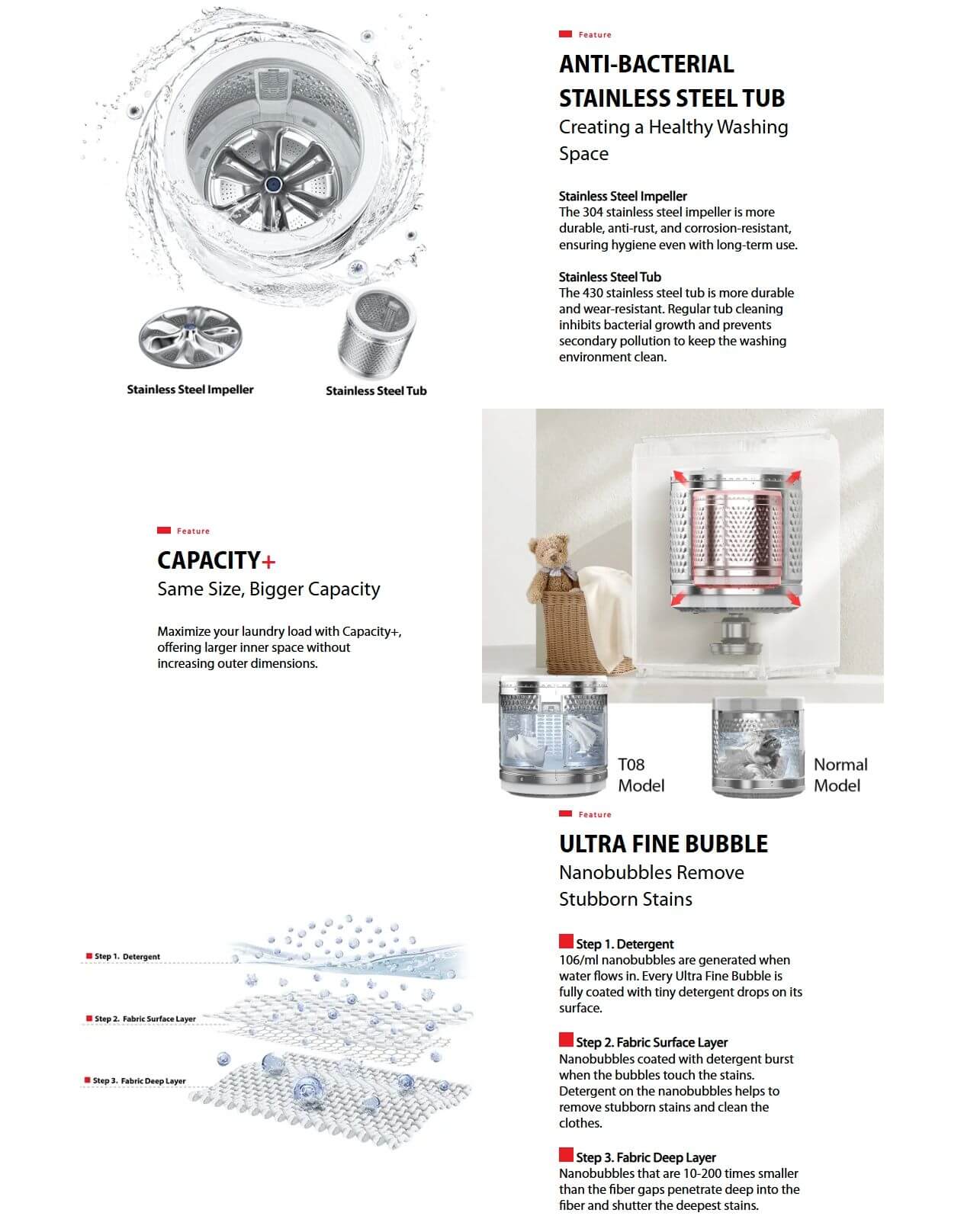 Feature

ANTI-BACTERIAL STAINLESS STEEL TUB

Creating a Healthy Washing Space

Stainless Steel Impeller
The 304 stainless steel impeller is more durable, anti-rust, and corrosion-resistant, ensuring hygiene even with long-term use.

Stainless Steel Tub
The 430 stainless steel tub is more durable and wear-resistant. Regular tub cleaning inhibits bacterial growth and prevents secondary pollution to keep the washing environment clean.

Stainless Steel Impeller

Stainless Steel Tub

Feature

CAPACITY+

Same Size, Bigger Capacity

Maximize your laundry load with Capacity+, offering larger inner space without increasing outer dimensions.

T08 Model

Normal Model

Feature

ULTRA FINE BUBBLE

Nanobubbles Remove Stubborn Stains

Step 1. Detergent

Step 2. Fabric Surface Layer

Step 3. Fabric Deep Layer

Step 1. Detergent
106/ml nanobubbles are generated when water flows in. Every Ultra Fine Bubble is fully coated with tiny detergent drops on its surface.

Step 2. Fabric Surface Layer
Nanobubbles coated with detergent burst when the bubbles touch the stains. Detergent on the nanobubbles helps to remove stubborn stains and clean the clothes.

Step 3. Fabric Deep Layer
Nanobubbles that are 10-200 times smaller than the fiber gaps penetrate deep into the fiber and shutter the deepest stains.