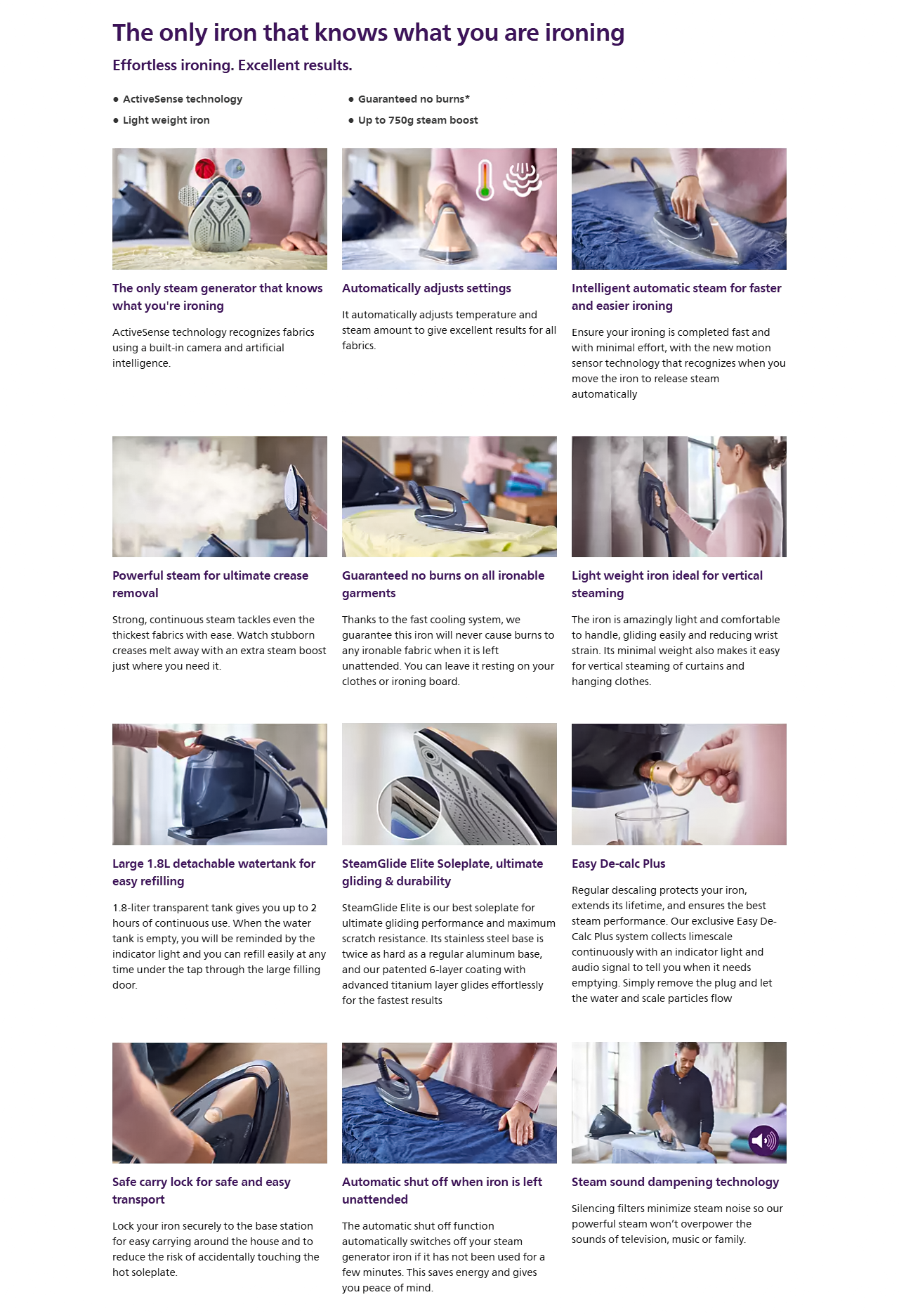 The only iron that knows what you are ironing

Effortless ironing. Excellent results.

● ActiveSense technology
● Light weight iron

● Guaranteed no burns*
● Up to 750g steam boost

The only steam generator that knows what you're ironing

ActiveSense technology recognizes fabrics using a built-in camera and artificial intelligence.

Automatically adjusts settings

It automatically adjusts temperature and steam amount to give excellent results for all fabrics.

Intelligent automatic steam for faster and easier ironing

Ensure your ironing is completed fast and with minimal effort, with the new motion sensor technology that recognizes when you move the iron to release steam automatically

Powerful steam for ultimate crease removal

Strong, continuous steam tackles even the thickest fabrics with ease. Watch stubborn creases melt away with an extra steam boost just where you need it.

Guaranteed no burns on all ironable garments

Thanks to the fast cooling system, we guarantee this iron will never cause burns to any ironable fabric when it is left unattended. You can leave it resting on your clothes or ironing board.

Light weight iron ideal for vertical steaming

The iron is amazingly light and comfortable to handle, gliding easily and reducing wrist strain. Its minimal weight also makes it easy for vertical steaming of curtains and hanging clothes.

Large 1.8L detachable watertank for easy refilling

1.8-liter transparent tank gives you up to 2 hours of continuous use. When the water tank is empty, you will be reminded by the indicator light and you can refill easily at any time under the tap through the large filling door.

SteamGlide Elite Soleplate, ultimate gliding & durability

SteamGlide Elite is our best soleplate for ultimate gliding performance and maximum scratch resistance. Its stainless steel base is twice as hard as a regular aluminum base, and our patented 6-layer coating with advanced titanium layer glides effortlessly for the fastest results

Easy De-calc Plus

Regular descaling protects your iron, extends its lifetime, and ensures the best steam performance. Our exclusive Easy De-Calc Plus system collects limescale continuously with an indicator light and audio signal to tell you when it needs emptying. Simply remove the plug and let the water and scale particles flow

Safe carry lock for safe and easy transport

Lock your iron securely to the base station for easy carrying around the house and to reduce the risk of accidentally touching the hot soleplate.

Automatic shut off when iron is left unattended

The automatic shut off function automatically switches off your steam generator iron if it has not been used for a few minutes. This saves energy and gives you peace of mind.

Steam sound dampening technology

Silencing filters minimize steam noise so our powerful steam won't overpower the sounds of television, music or family.