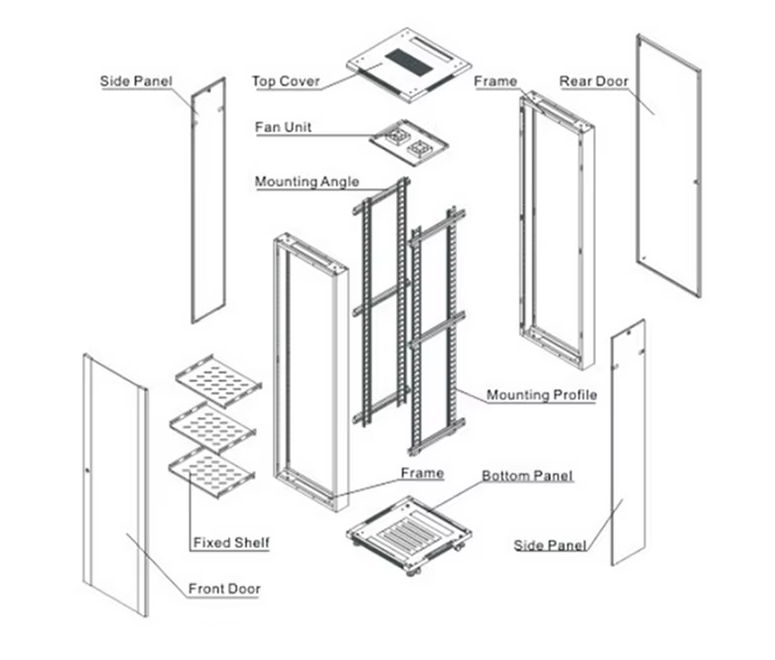 Side Panel
Top Cover
Frame
Rear Door
Fan Unit
Mounting Angle
Mounting Profile
Frame
Bottom Panel
Fixed Shelf
Side Panel
Front Door