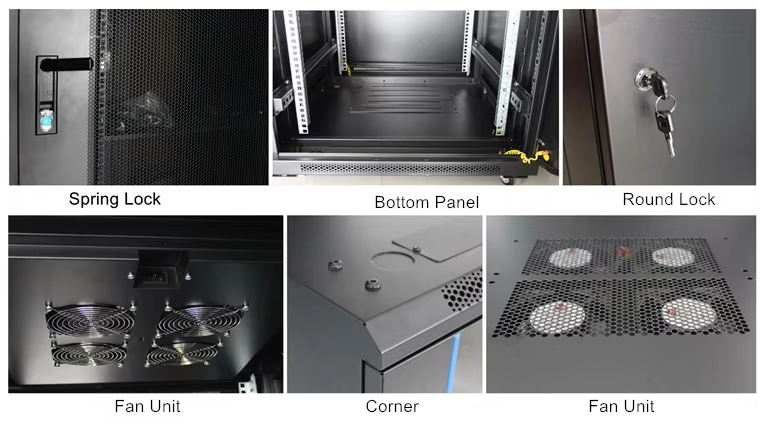 Spring Lock

Bottom Panel

Round Lock

Fan Unit

Corner

Fan Unit