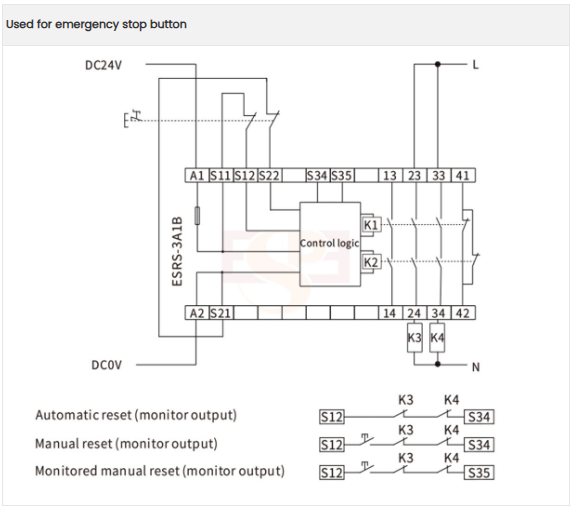 Used for emergency stop button

DC24V

L

A1 S11 S12 S22 S34 S35 13 23 33 41

ESRS-3A1B

Control logic

K1

K2

A2 S21 14 24 34 42

K3 K4

DC0V

N

Automatic reset (monitor output)

S12 K3 K4 S34

Manual reset (monitor output)

S12 K3 K4 S34

Monitored manual reset (monitor output)

S12 K3 K4 S35