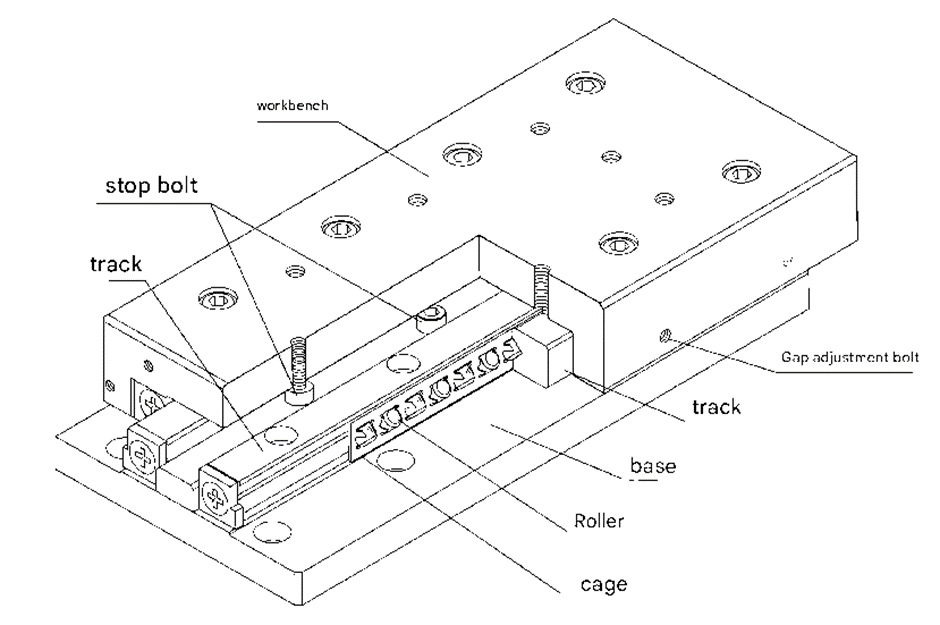 workbench

stop bolt

track

Gap adjustment bolt

track

base

Roller

cage