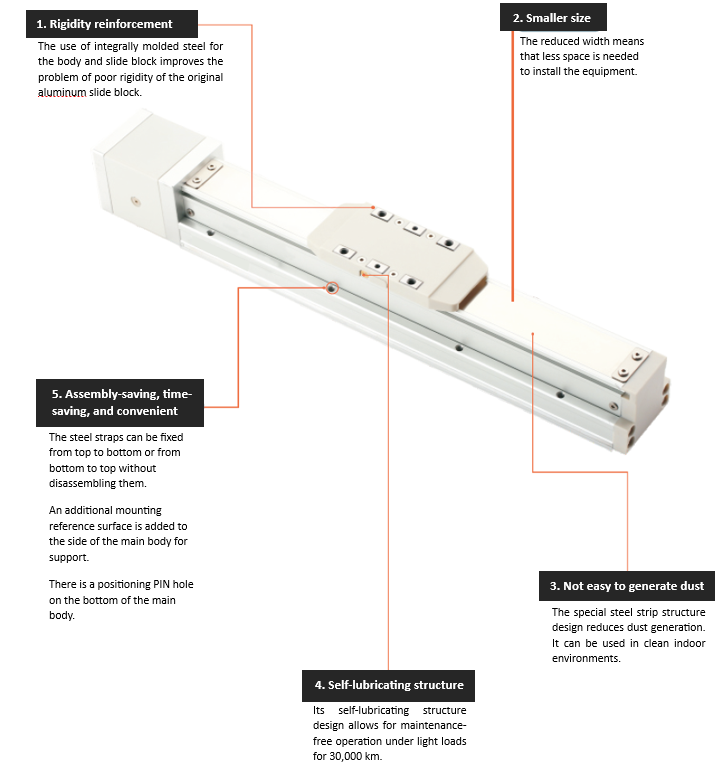 1. Rigidity reinforcement

The use of integrally molded steel for the body and slide block improves the problem of poor rigidity of the original aluminum slide block.

2. Smaller size

The reduced width means that less space is needed to install the equipment.

5. Assembly-saving, time-saving, and convenient

The steel straps can be fixed from top to bottom or from bottom to top without disassembling them.

An additional mounting reference surface is added to the side of the main body for support.

There is a positioning PIN hole on the bottom of the main body.

3. Not easy to generate dust

The special steel strip structure design reduces dust generation. It can be used in clean indoor environments.

4. Self-lubricating structure

Its self-lubricating structure design allows for maintenance-free operation under light loads for 30,000 km.