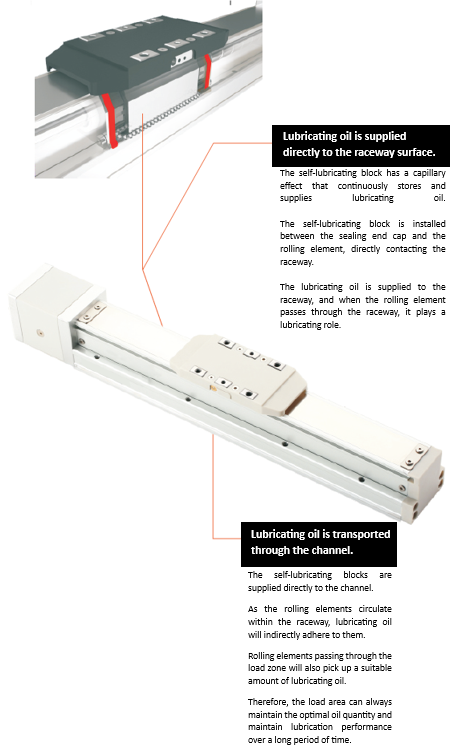 Lubricating oil is supplied directly to the raceway surface.

The self-lubricating block has a capillary effect that continuously stores and supplies lubricating oil.

The self-lubricating block is installed between the sealing end cap and the rolling element, directly contacting the raceway.

The lubricating oil is supplied to the raceway, and when the rolling element passes through the raceway, it plays a lubricating role.

Lubricating oil is transported through the channel.

The self-lubricating blocks are supplied directly to the channel.

As the rolling elements circulate within the raceway, lubricating oil will indirectly adhere to them.

Rolling elements passing through the load zone will also pick up a suitable amount of lubricating oil.

Therefore, the load area can always maintain the optimal oil quantity and maintain lubrication performance over a long period of time.