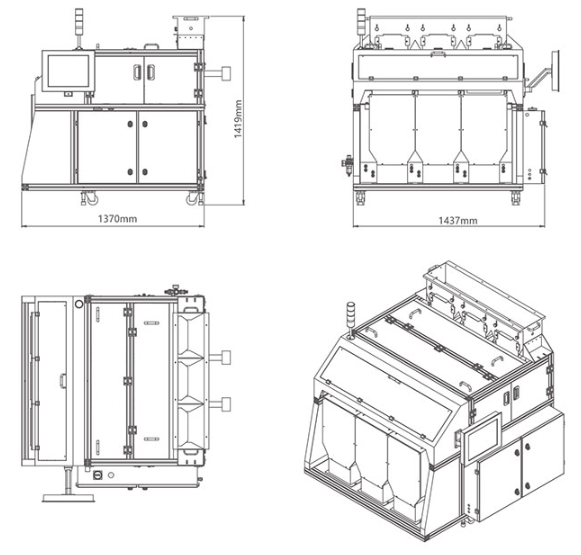 1419mm

1370mm

1437mm