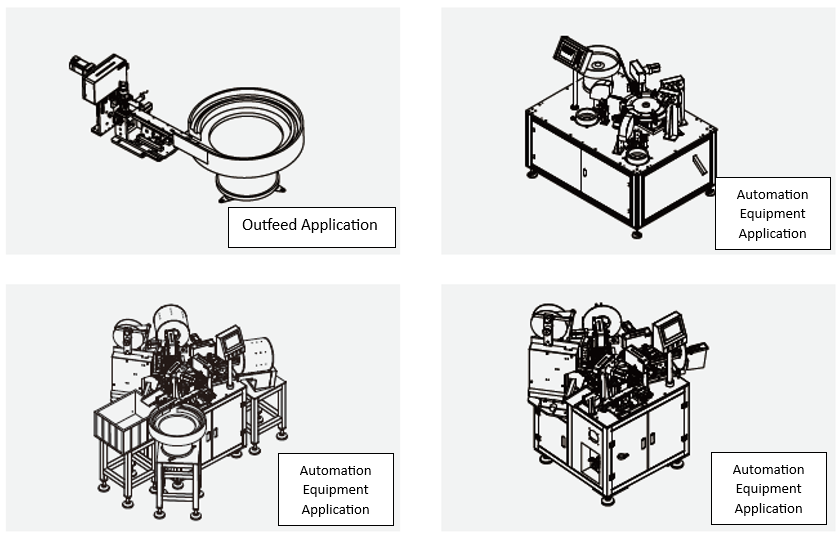 Outfeed Application

Automation Equipment Application

Automation Equipment Application

Automation Equipment Application