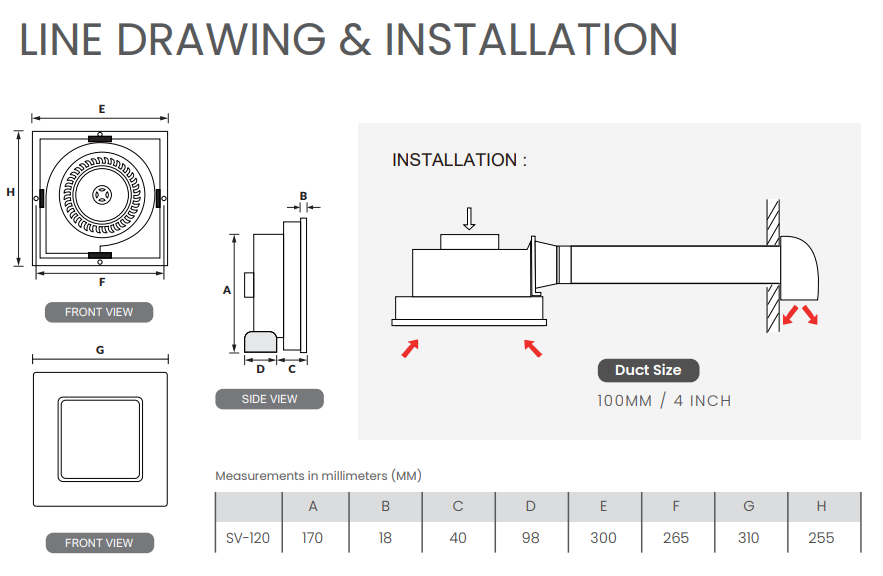 LINE DRAWING & INSTALLATION

E

H

F

FRONT VIEW

G

FRONT VIEW

B

A

D C

SIDE VIEW

INSTALLATION :

Duct Size

100MM / 4 INCH

Measurements in millimeters (MM)

| | A | B | C | D | E | F | G | H |
|---|---|---|---|---|---|---|---|---|
| SV-120 | 170 | 18 | 40 | 98 | 300 | 265 | 310 | 255 |