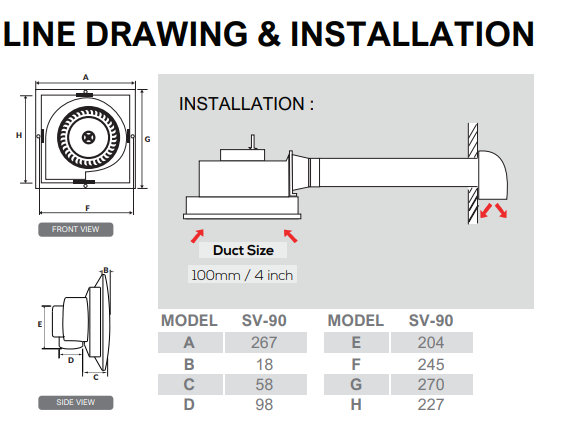 LINE DRAWING & INSTALLATION

A

H

G

F

FRONT VIEW

B

E

D

C

SIDE VIEW

INSTALLATION :

Duct Size

100mm / 4 inch

| MODEL | SV-90 |
|---|---|
| A | 267 |
| B | 18 |
| C | 58 |
| D | 98 |

| MODEL | SV-90 |
|---|---|
| E | 204 |
| F | 245 |
| G | 270 |
| H | 227 |