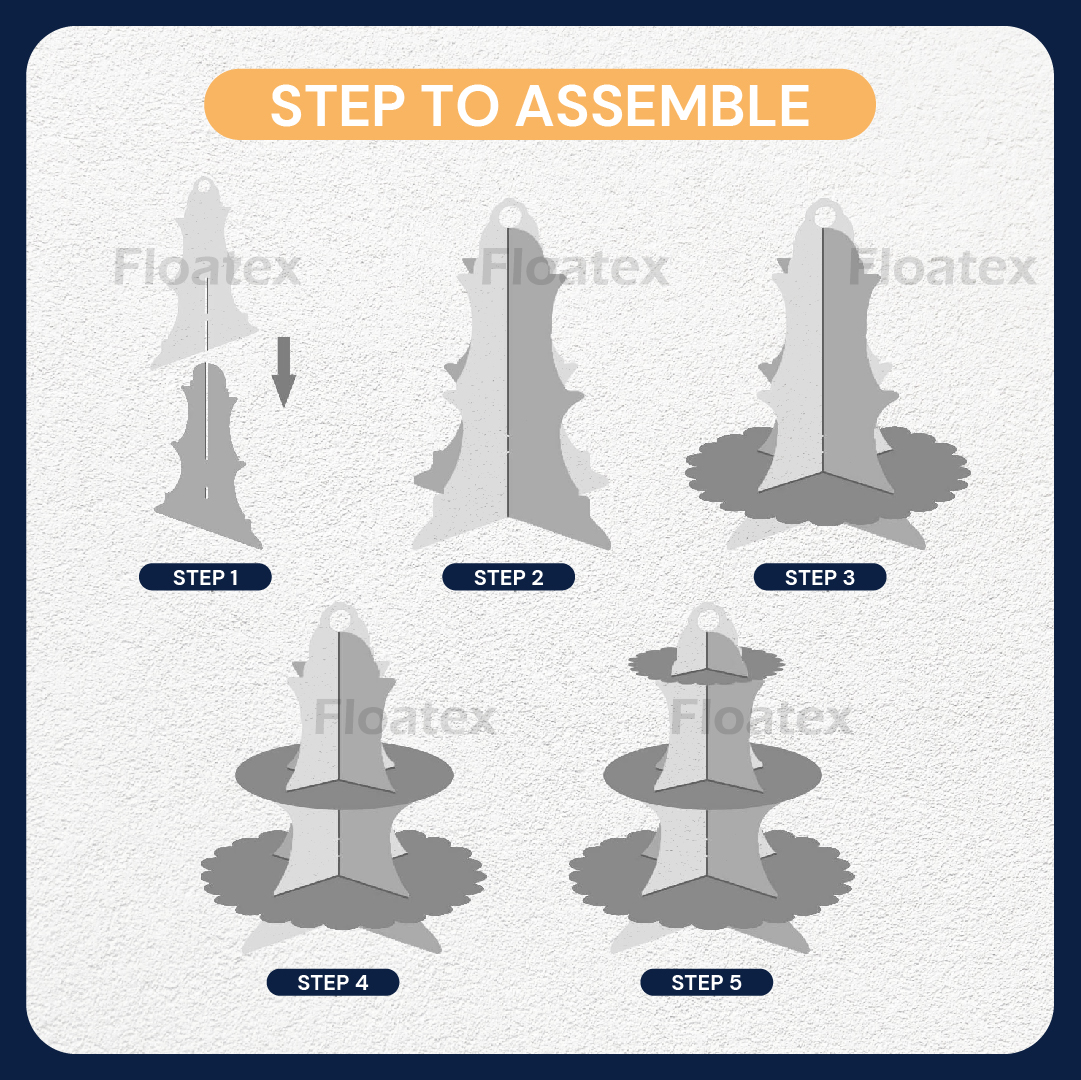 STEP TO ASSEMBLE

Floatex

Floatex

Floatex

STEP 1

STEP 2

STEP 3

Floatex

Floatex

STEP 4

STEP 5