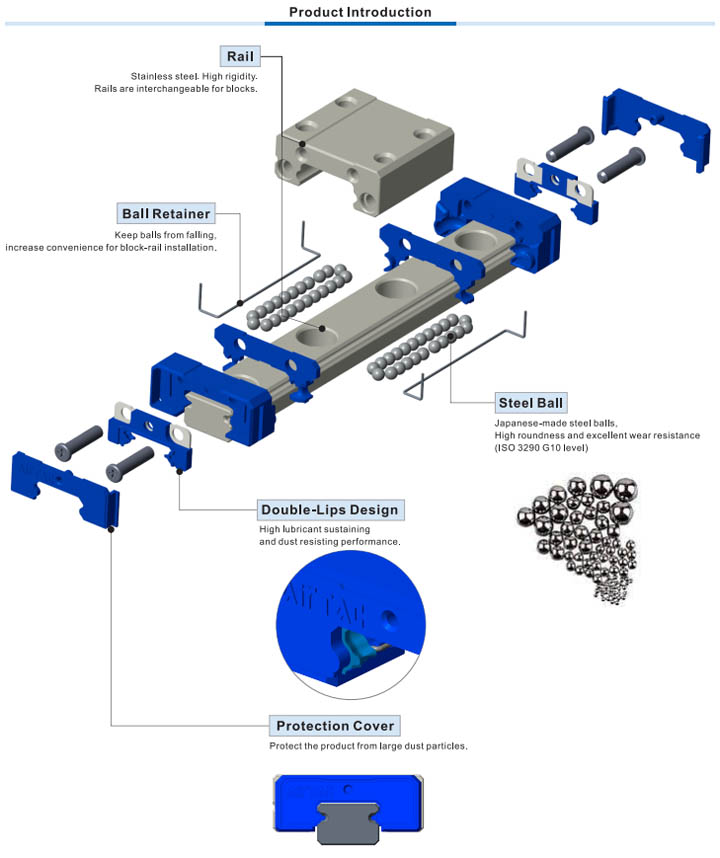 Product Introduction

Rail

Stainless steel. High rigidity.
Rails are interchangeable for blocks.

Ball Retainer

Keep balls from falling,
increase convenience for block-rail installation.

Steel Ball

Japanese-made steel balls,
High roundness and excellent wear resistance
(ISO 3290 G10 level)

Double-Lips Design

High lubricant sustaining
and dust resisting performance.

AirTAC

Protection Cover

Protect the product from large dust particles.