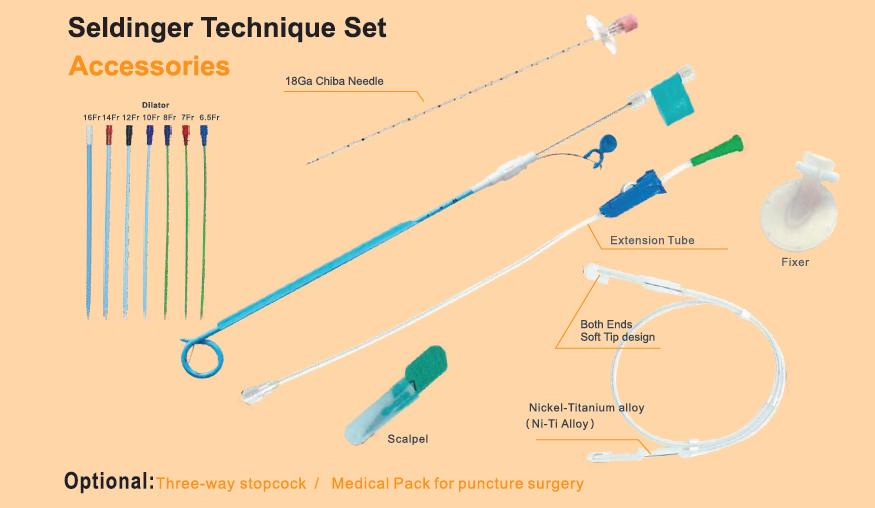 Seldinger Technique Set
Accessories

18Ga Chiba Needle

Dilator
16Fr 14Fr 12Fr 10Fr 8Fr 7Fr 6.5Fr

Extension Tube

Fixer

Both Ends
Soft Tip design

Nickel-Titanium alloy
（Ni-Ti Alloy）

Scalpel

Optional: Three-way stopcock / Medical Pack for puncture surgery