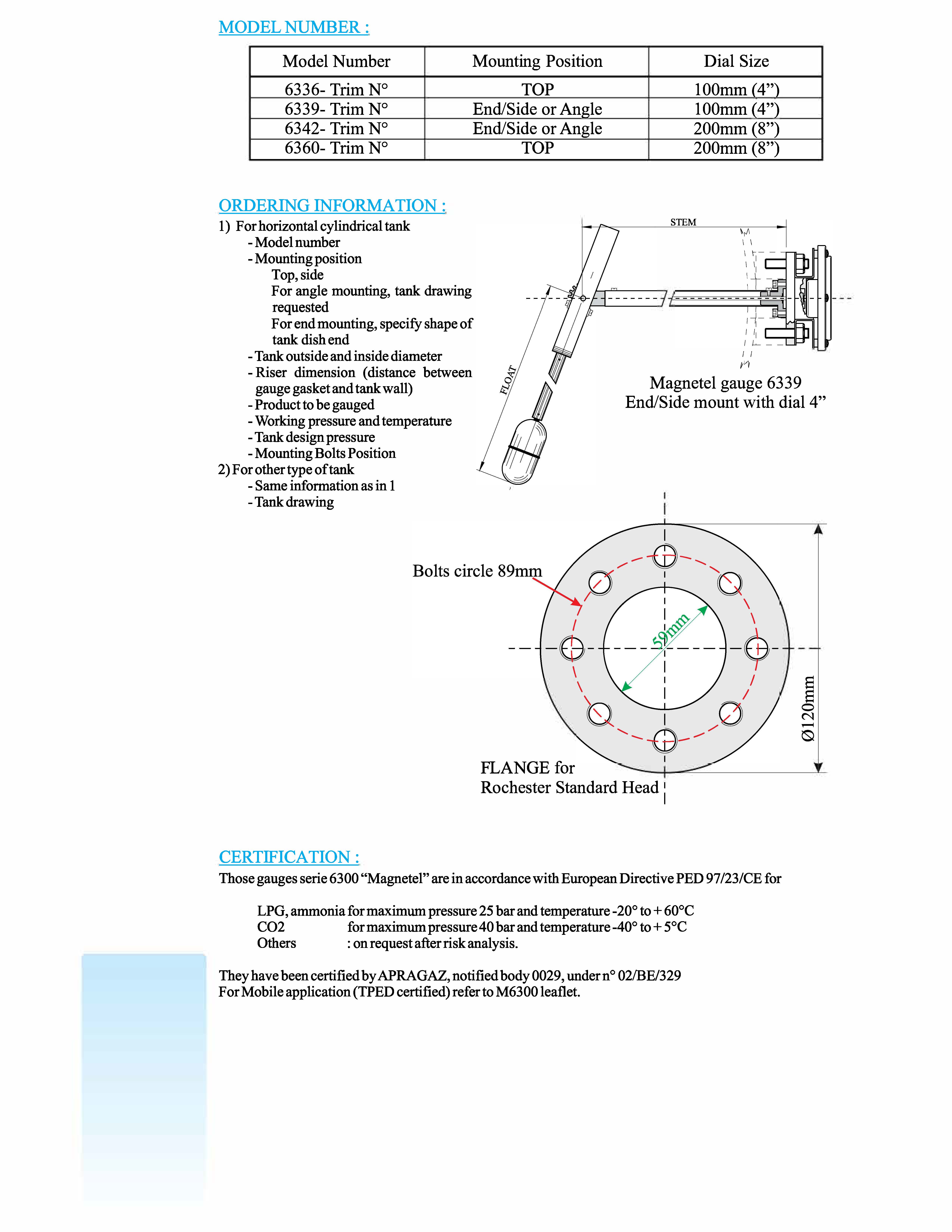 MODEL NUMBER :

| Model Number | Mounting Position | Dial Size |
|---|---|---|
| 6336- Trim N° | TOP | 100mm (4”) |
| 6339- Trim N° | End/Side or Angle | 100mm (4”) |
| 6342- Trim N° | End/Side or Angle | 200mm (8”) |
| 6360- Trim N° | TOP | 200mm (8”) |

ORDERING INFORMATION :

1) For horizontal cylindrical tank
- Model number
- Mounting position
Top, side
For angle mounting, tank drawing requested
For end mounting, specify shape of tank dish end
- Tank outside and inside diameter
- Riser dimension (distance between gauge gasket and tank wall)
- Product to be gauged
- Working pressure and temperature
- Tank design pressure
- Mounting Bolts Position
2) For other type of tank
- Same information as in 1
- Tank drawing

STEM

FLOAT

Magnetel gauge 6339
End/Side mount with dial 4”

Bolts circle 89mm

59mm

Ø120mm

FLANGE for
Rochester Standard Head

CERTIFICATION :

Those gauges serie 6300 “Magnetel” are in accordance with European Directive PED 97/23/CE for

LPG, ammonia for maximum pressure 25 bar and temperature -20° to + 60°C
CO2 for maximum pressure 40 bar and temperature -40° to + 5°C
Others : on request after risk analysis.

They have been certified by APRAGAZ, notified body 0029, under n° 02/BE/329
For Mobile application (TPED certified) refer to M6300 leaflet.