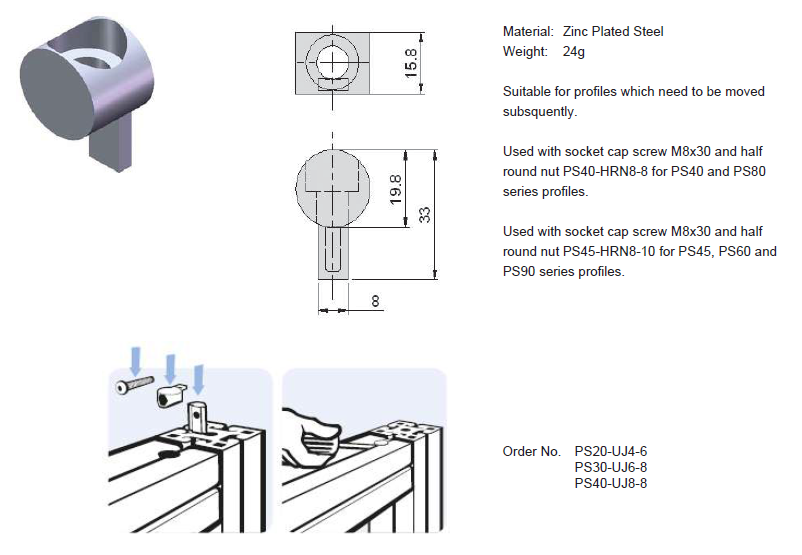 15.8

19.8

33

8

Material: Zinc Plated Steel
Weight: 24g

Suitable for profiles which need to be moved subsquently.

Used with socket cap screw M8x30 and half round nut PS40-HRN8-8 for PS40 and PS80 series profiles.

Used with socket cap screw M8x30 and half round nut PS45-HRN8-10 for PS45, PS60 and PS90 series profiles.

Order No. PS20-UJ4-6
PS30-UJ6-8
PS40-UJ8-8